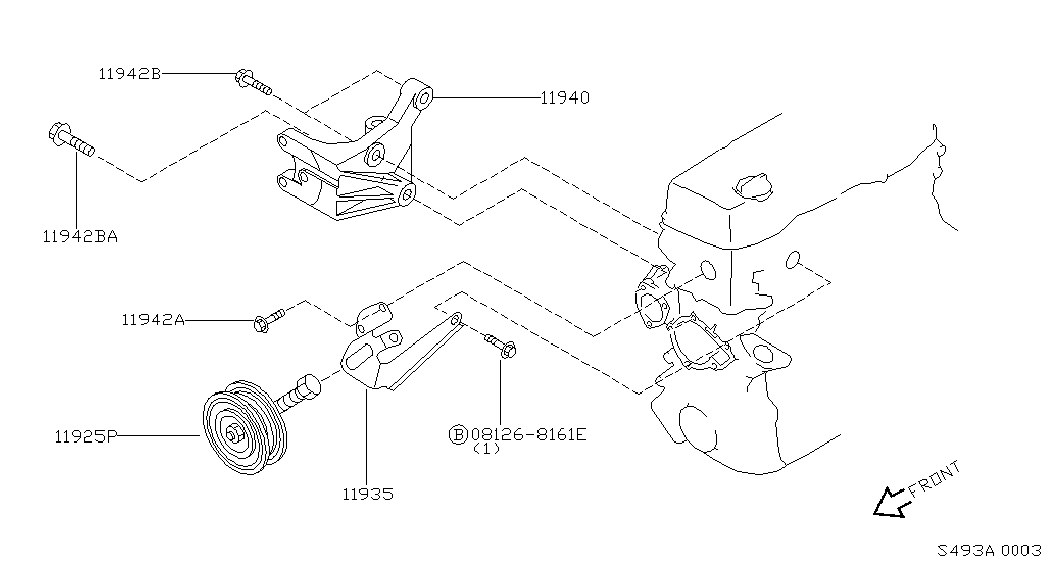 11942B
11940
11942BA
11942A
11925P
11935
B 08126-8161E
(1)
FRONT
S493A 0003