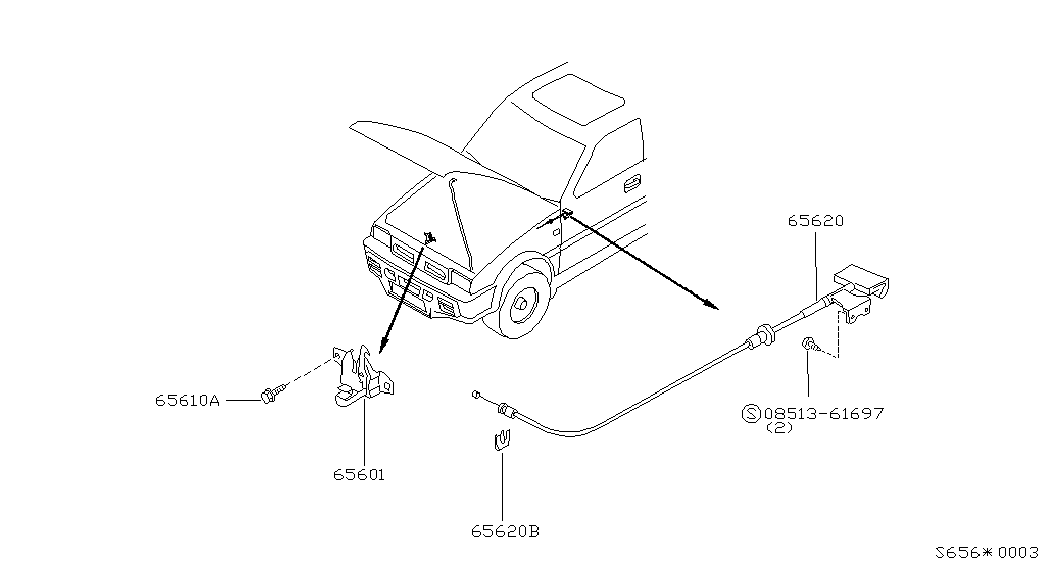 65620

65610A

Ⓢ08513-61697
(2)

65601

65620B

S656＊0003