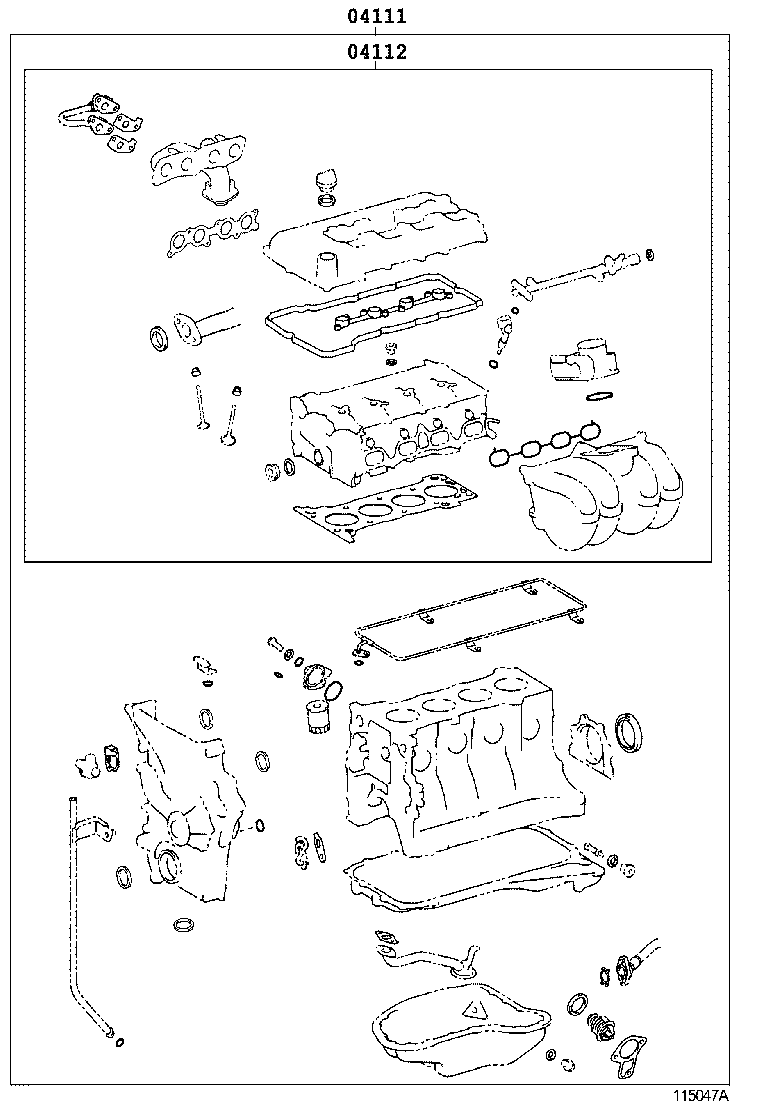 04111
04112
115047A