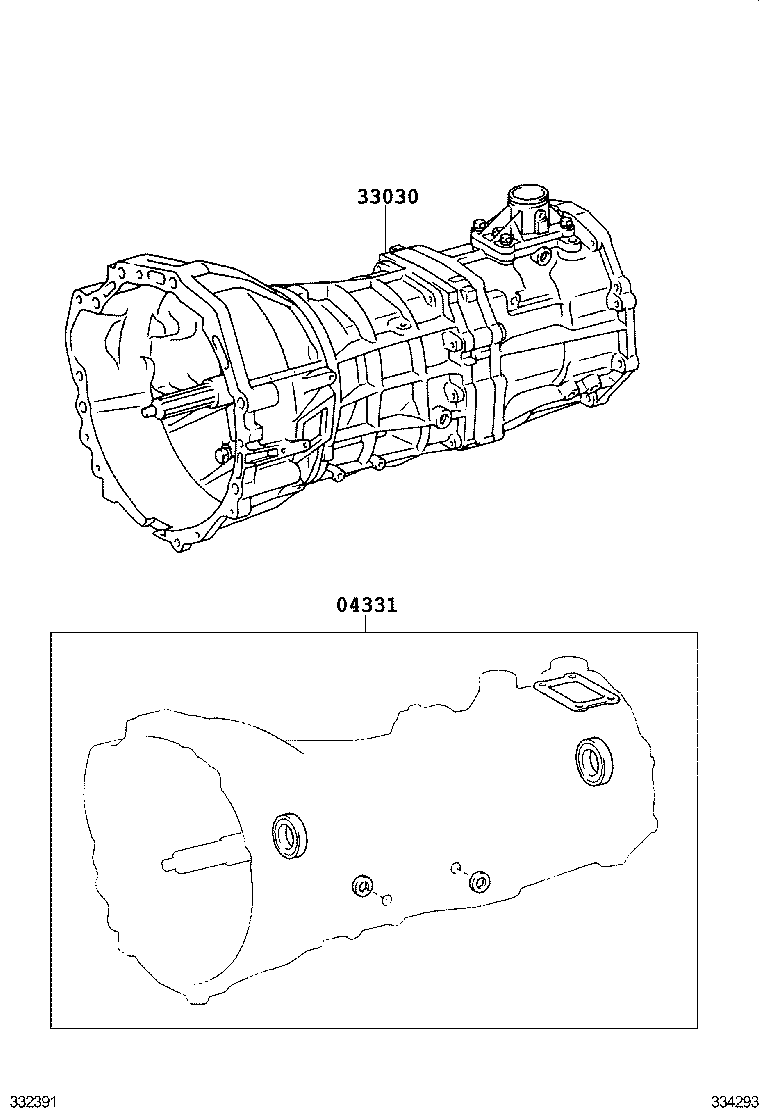 33030

04331

332391

334293