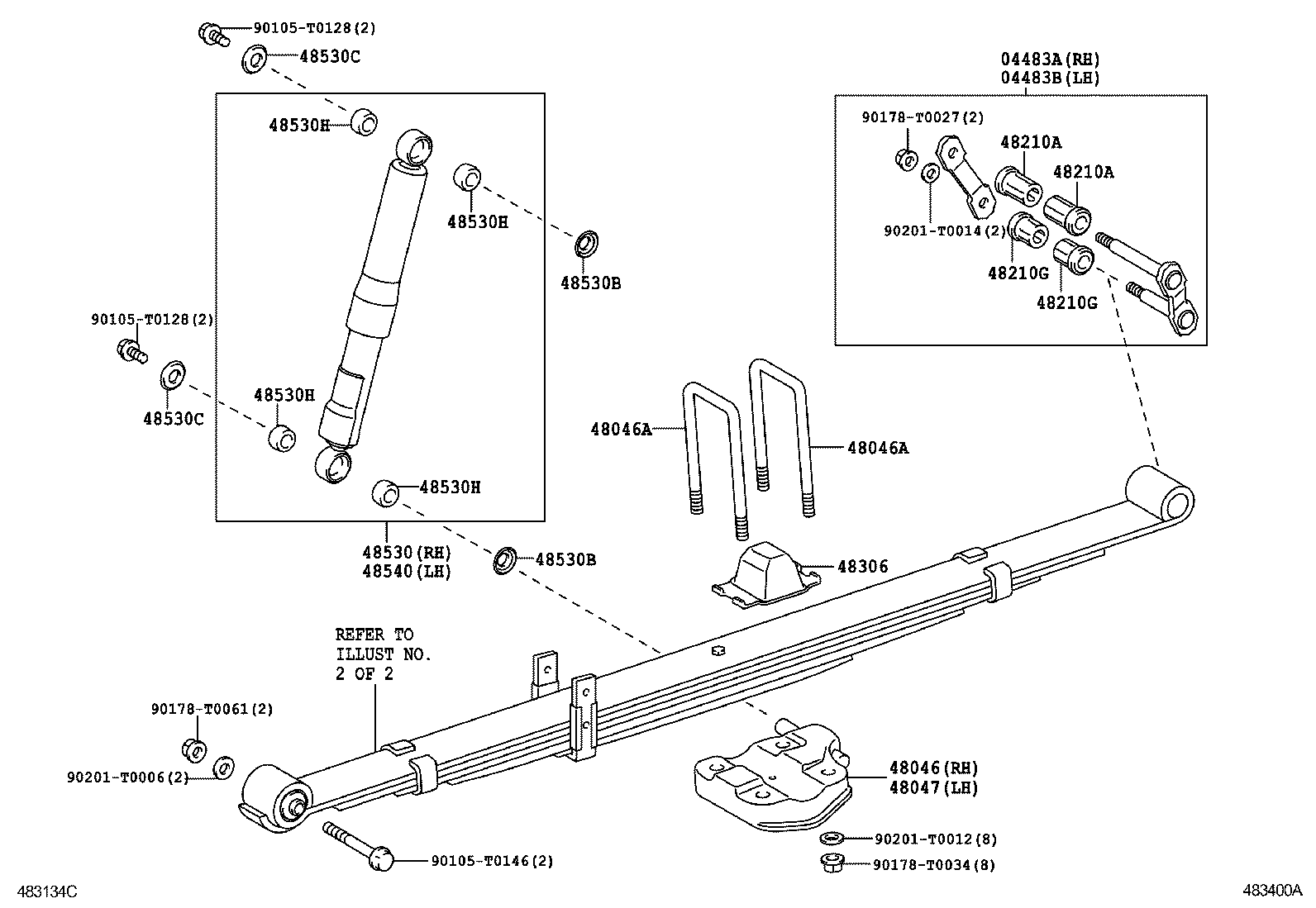 90105-T0128(2)
48530C
48530H
48530H
48530B
90105-T0128(2)
48530C
48530H
48530H
48530(RH)
48540(LH)
48530B
04483A(RH)
04483B(LH)
90178-T0027(2)
48210A
48210A
90201-T0014(2)
48210G
48210G
48046A
48046A
48306
REFER TO
ILLUST NO.
2 OF 2
90178-T0061(2)
90201-T0006(2)
90105-T0146(2)
48046(RH)
48047(LH)
90201-T0012(8)
90178-T0034(8)
483134C
483400A