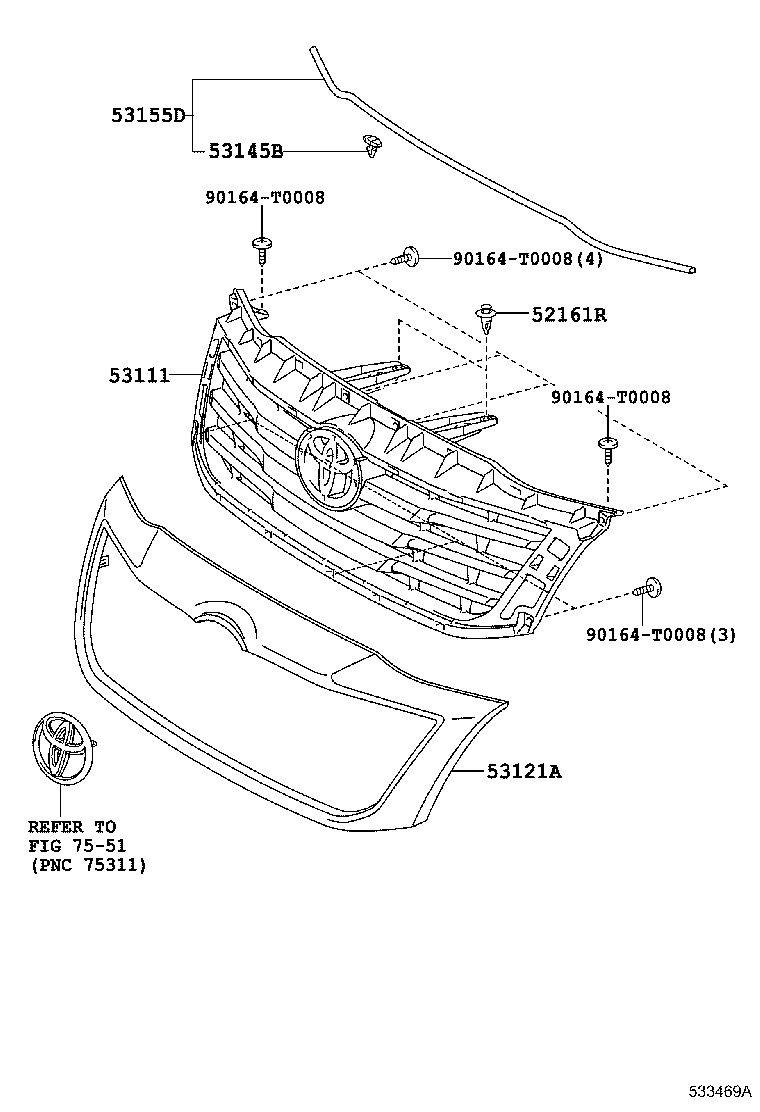 53155D
53145B
90164-T0008
90164-T0008(4)
52161R
53111
90164-T0008
90164-T0008(3)
53121A
REFER TO
FIG 75-51
(PNC 75311)
533469A