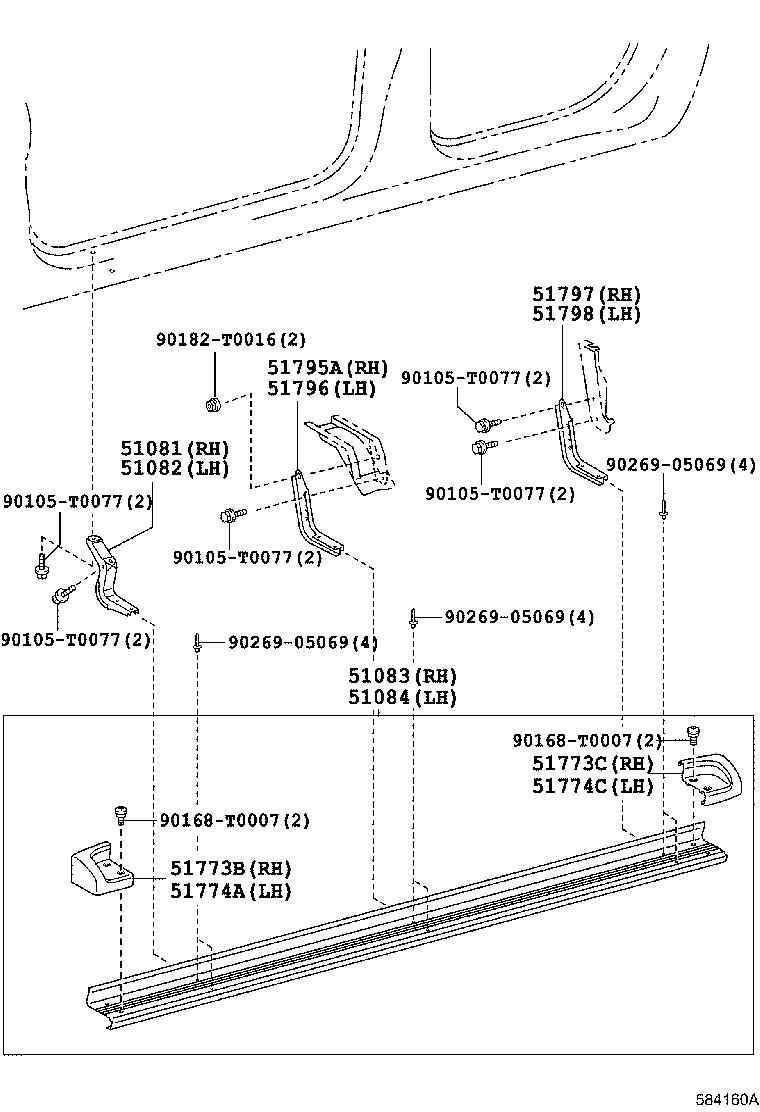 51797(RH)
51798(LH)

90182-T0016(2)

51795A(RH)
51796(LH)

90105-T0077(2)

51081(RH)
51082(LH)

90105-T0077(2)

90269-05069(4)

90105-T0077(2)

90105-T0077(2)

90105-T0077(2)

90269-05069(4)

90269-05069(4)

51083(RH)
51084(LH)

90168-T0007(2)
51773C(RH)
51774C(LH)

90168-T0007(2)

51773B(RH)
51774A(LH)

584160A