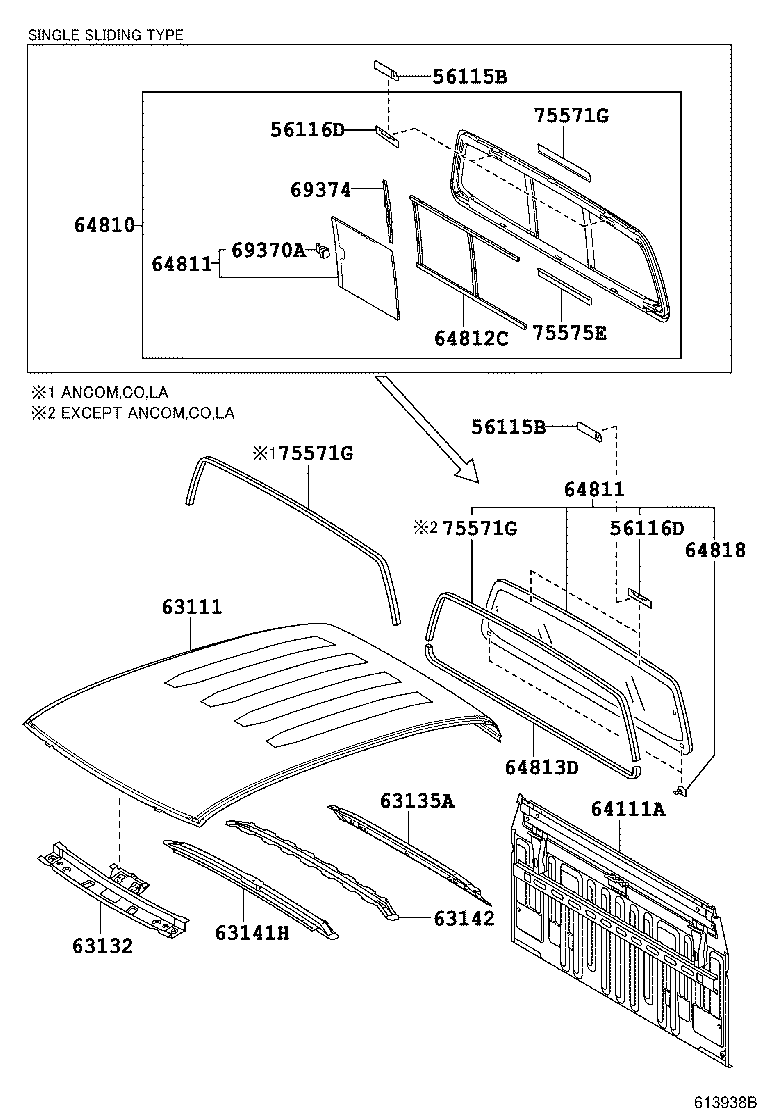 SINGLE SLIDING TYPE

56115B
56116D
75571G
69374
64810
64811
69370A
64812C
75575E

※1 ANCOM,CO,LA
※2 EXCEPT ANCOM,CO,LA

56115B
※1 75571G
64811
※2 75571G
56116D
64818
63111
64813D
63135A
64111A
63132
63141H
63142

613938B