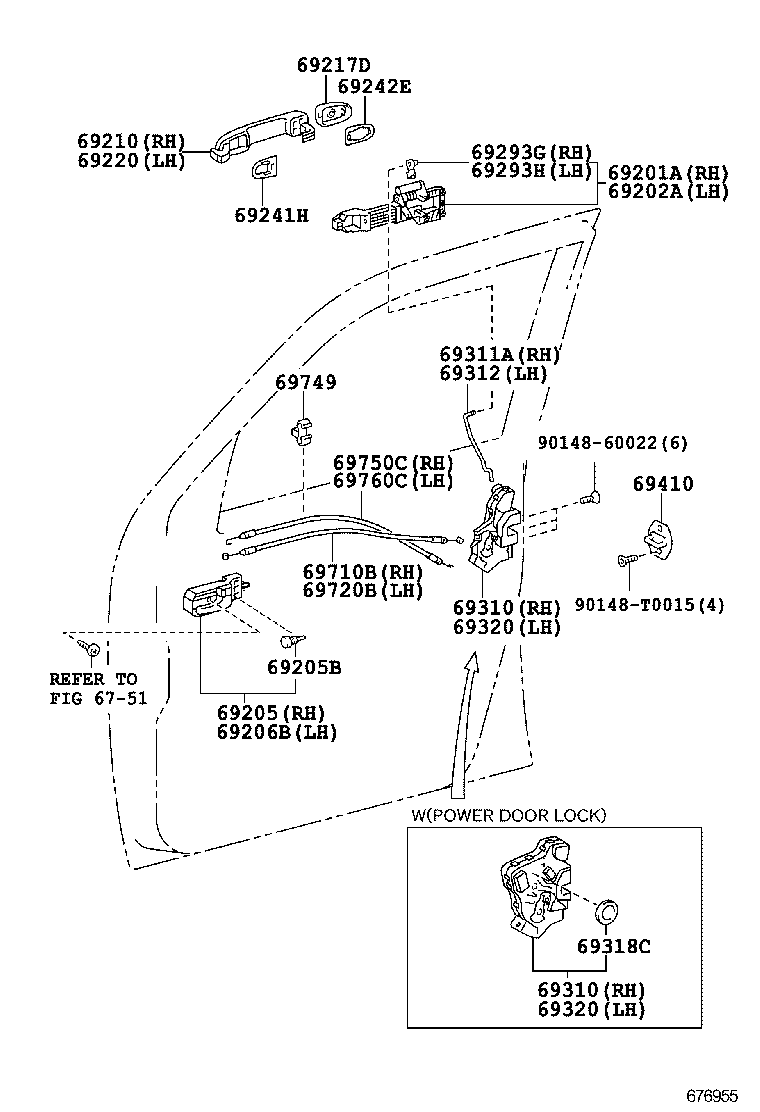 69217D
69242E
69210(RH)
69220(LH)
69241H
69293G(RH)
69293H(LH)
69201A(RH)
69202A(LH)
69311A(RH)
69312(LH)
69749
90148-60022(6)
69750C(RH)
69760C(LH)
69410
69710B(RH)
69720B(LH)
69310(RH)
69320(LH)
90148-T0015(4)
REFER TO
FIG 67-51
69205B
69205(RH)
69206B(LH)
W(POWER DOOR LOCK)
69318C
69310(RH)
69320(LH)
676955