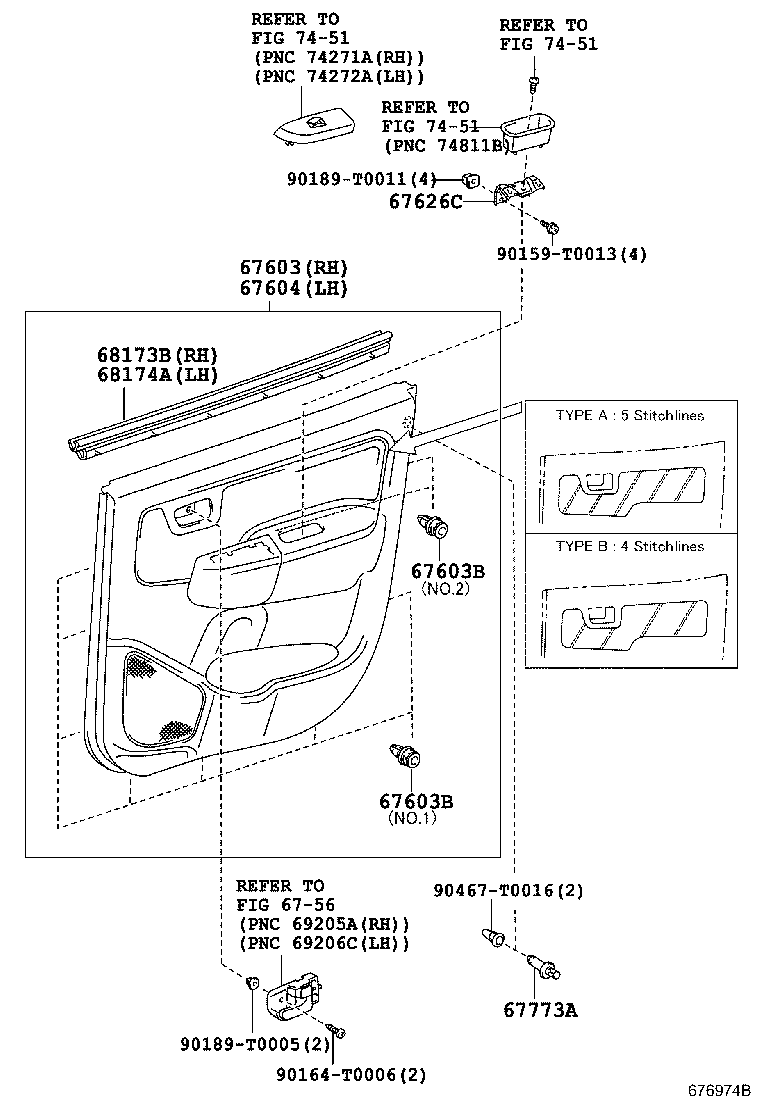 REFER TO
FIG 74-51
(PNC 74271A(RH))
(PNC 74272A(LH))

REFER TO
FIG 74-51

REFER TO
FIG 74-51
(PNC 74811B)

90189-T0011(4)
67626C
90159-T0013(4)

67603(RH)
67604(LH)

68173B(RH)
68174A(LH)

TYPE A : 5 Stitchlines

TYPE B : 4 Stitchlines

67603B
(NO.2)

67603B
(NO.1)

REFER TO
FIG 67-56
(PNC 69205A(RH))
(PNC 69206C(LH))

90467-T0016(2)

67773A

90189-T0005(2)
90164-T0006(2)

676974B