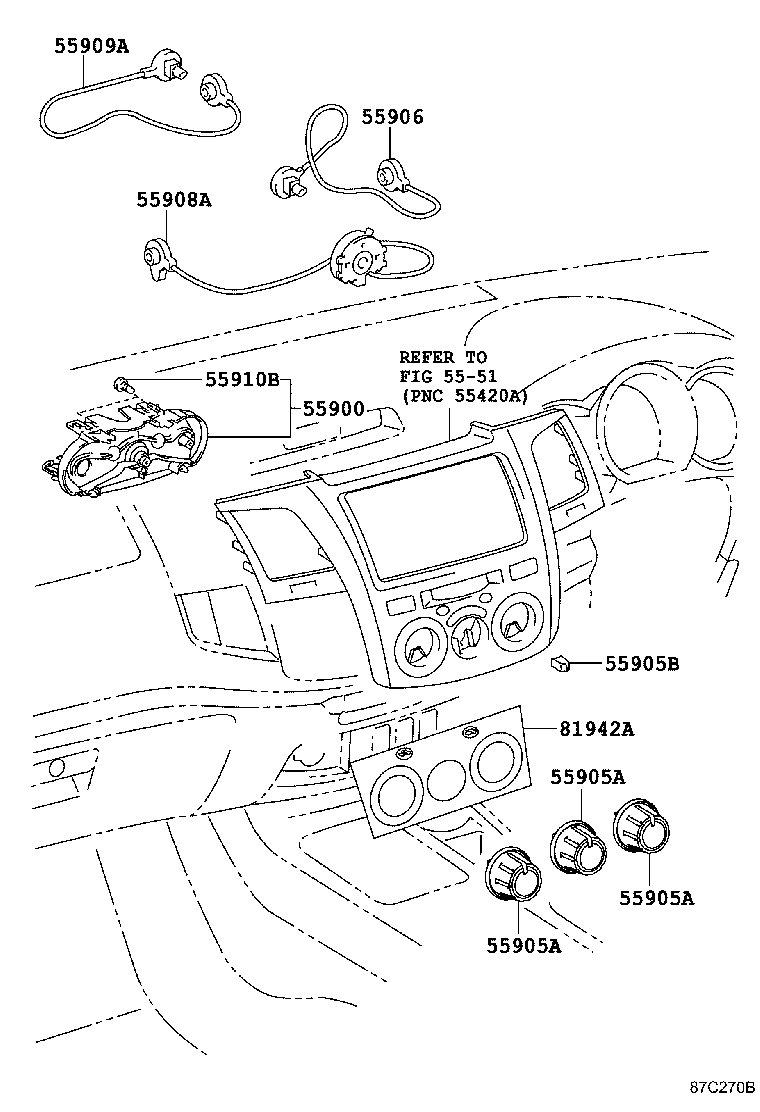 55909A
55906
55908A
REFER TO
FIG 55-51
(PNC 55420A)
55910B
55900
55905B
81942A
55905A
55905A
55905A
87C270B