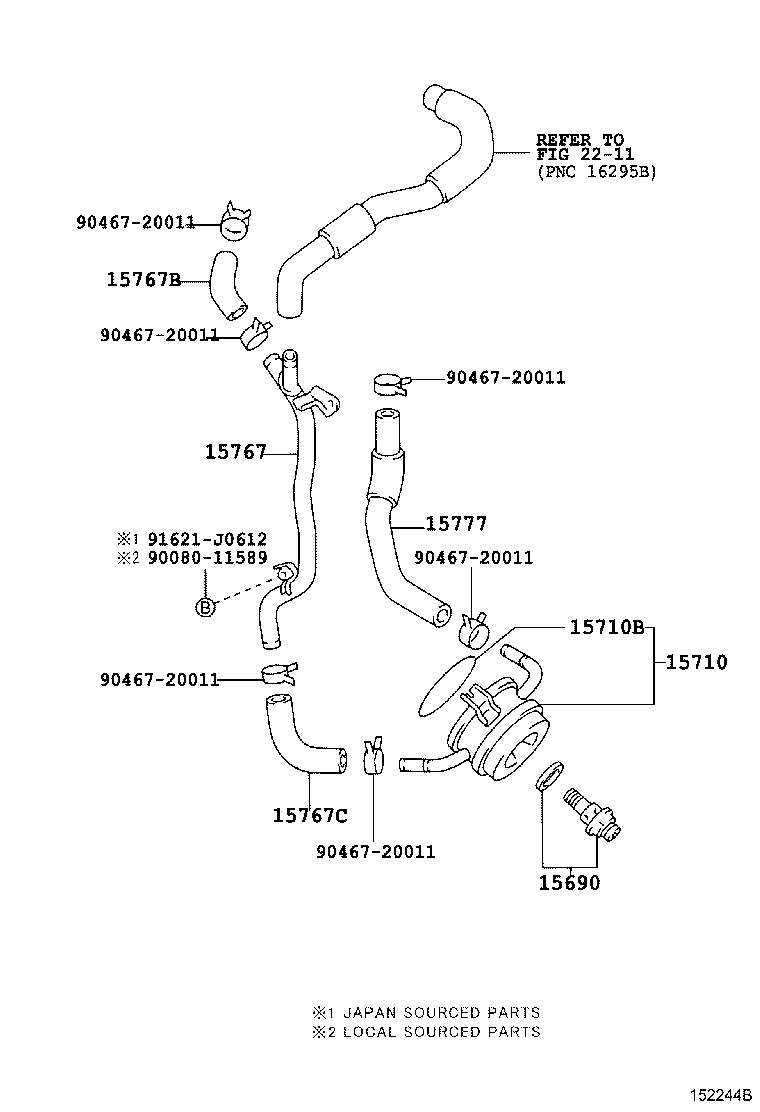 REFER TO
FIG 22-11
(PNC 16295B)

90467-20011

15767B

90467-20011

90467-20011

15767

15777

※1 91621-J0612
※2 90080-11589

B

90467-20011

15710B

15710

90467-20011

15767C

90467-20011

15690

※1 JAPAN SOURCED PARTS
※2 LOCAL SOURCED PARTS

152244B