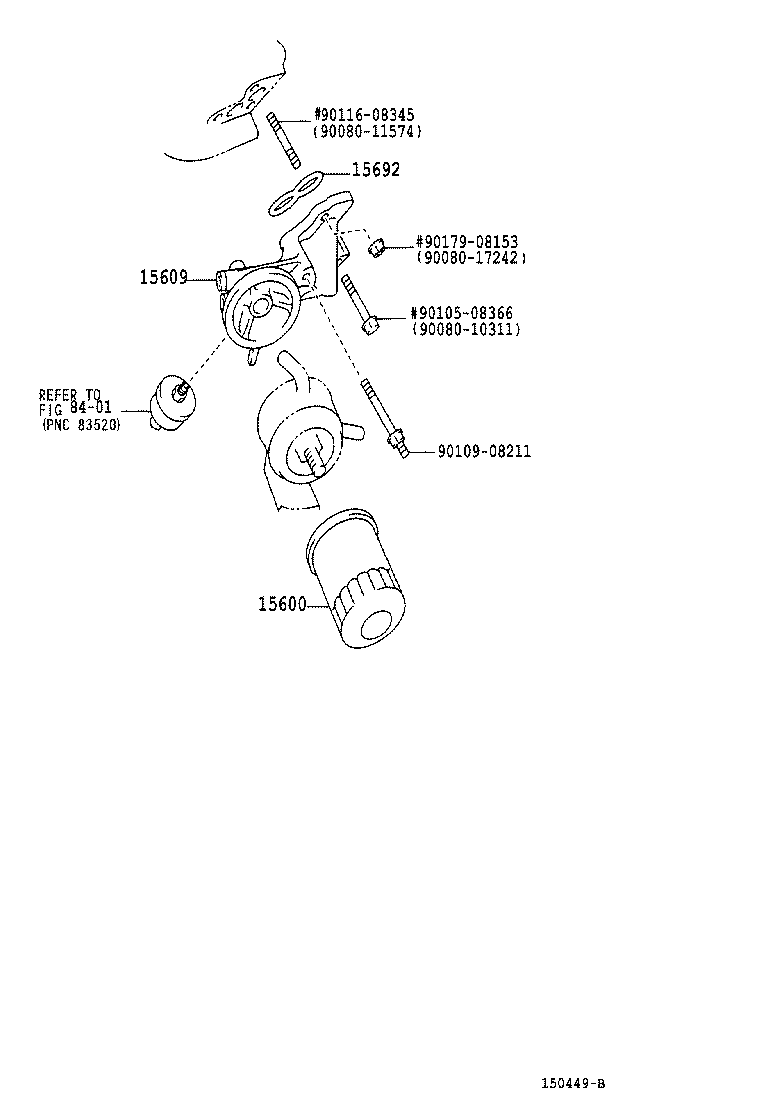 #90116-08345
(90080-11574)

15692

#90179-08153
(90080-17242)

15609

#90105-08366
(90080-10311)

REFER TO
FIG 84-01
(PNC 83520)

90109-08211

15600

150449-B