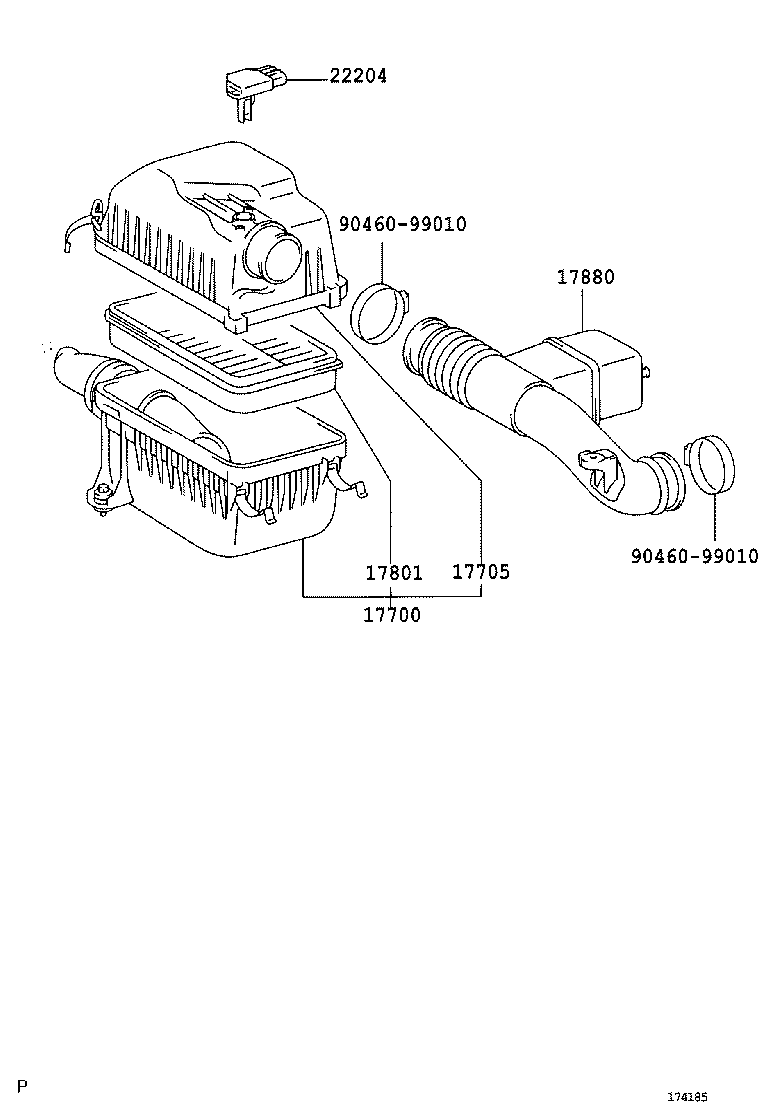 22204

90460-99010

17880

90460-99010

17801

17705

17700

P

174185