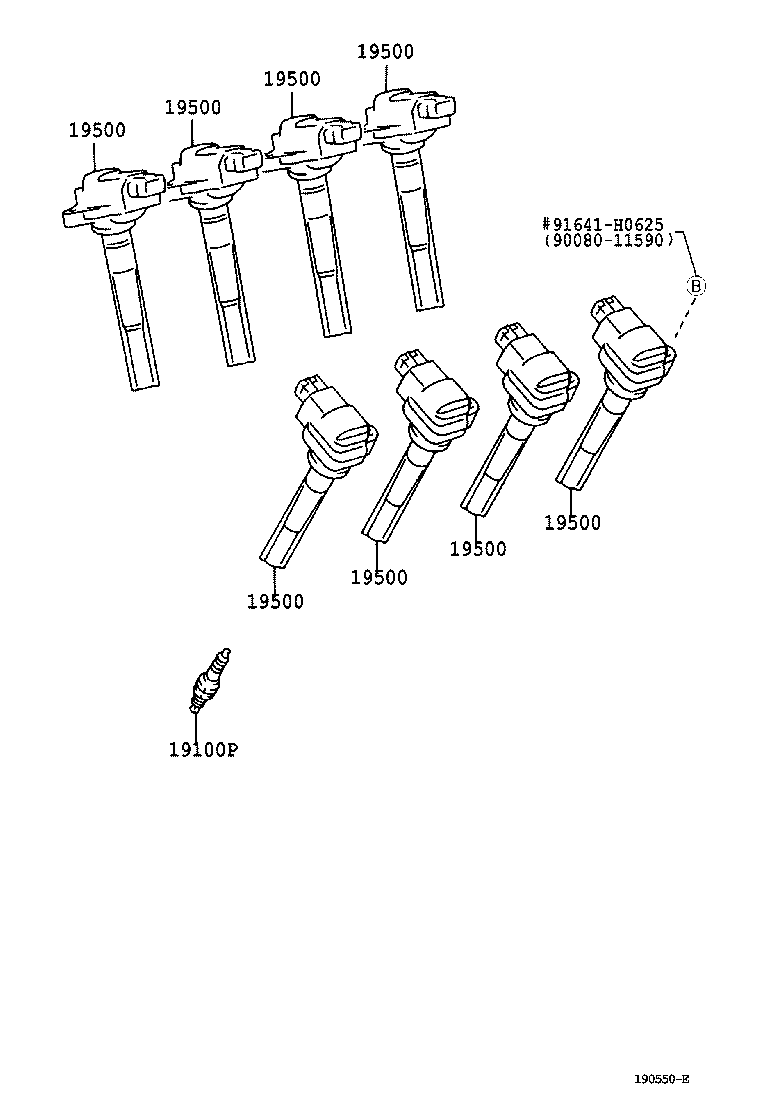 19500
19500
19500
19500
#91641-H0625
(90080-11590)
B
19500
19500
19500
19500
19100P
190550-E