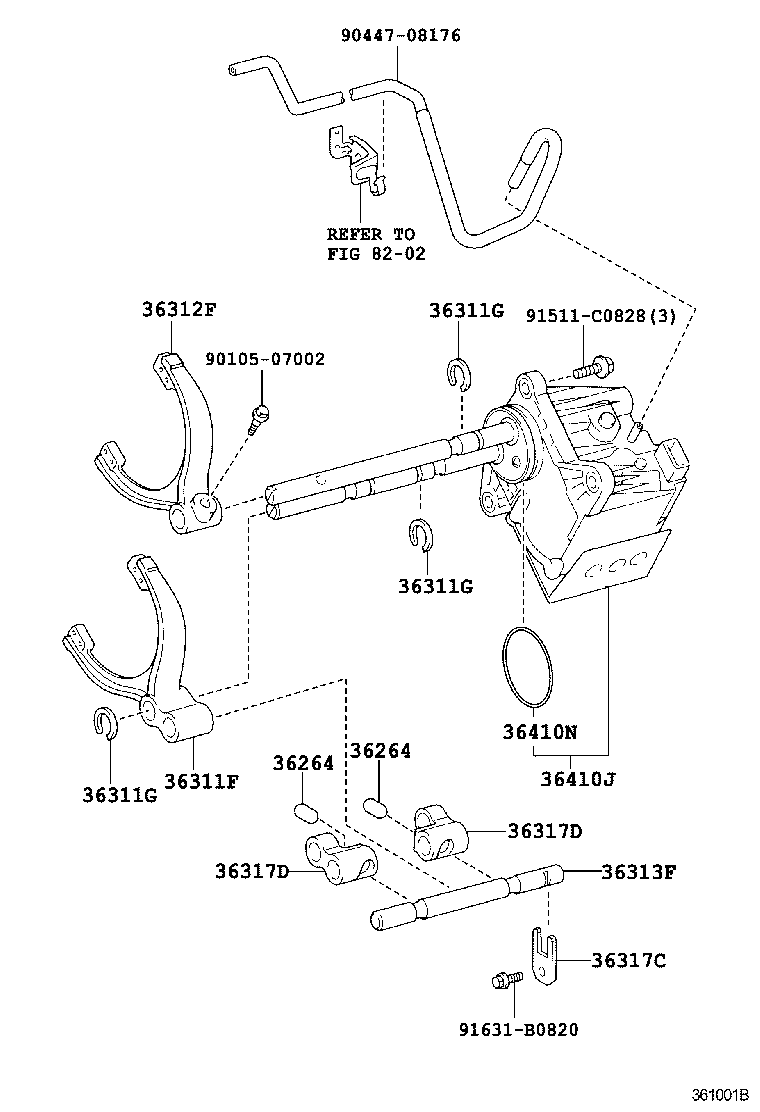 90447-08176

REFER TO
FIG 82-02

36312F

90105-07002

36311G

91511-C0828(3)

36311G

36410N

36410J

36311G

36311F

36264

36264

36317D

36317D

36313F

36317C

91631-B0820

361001B