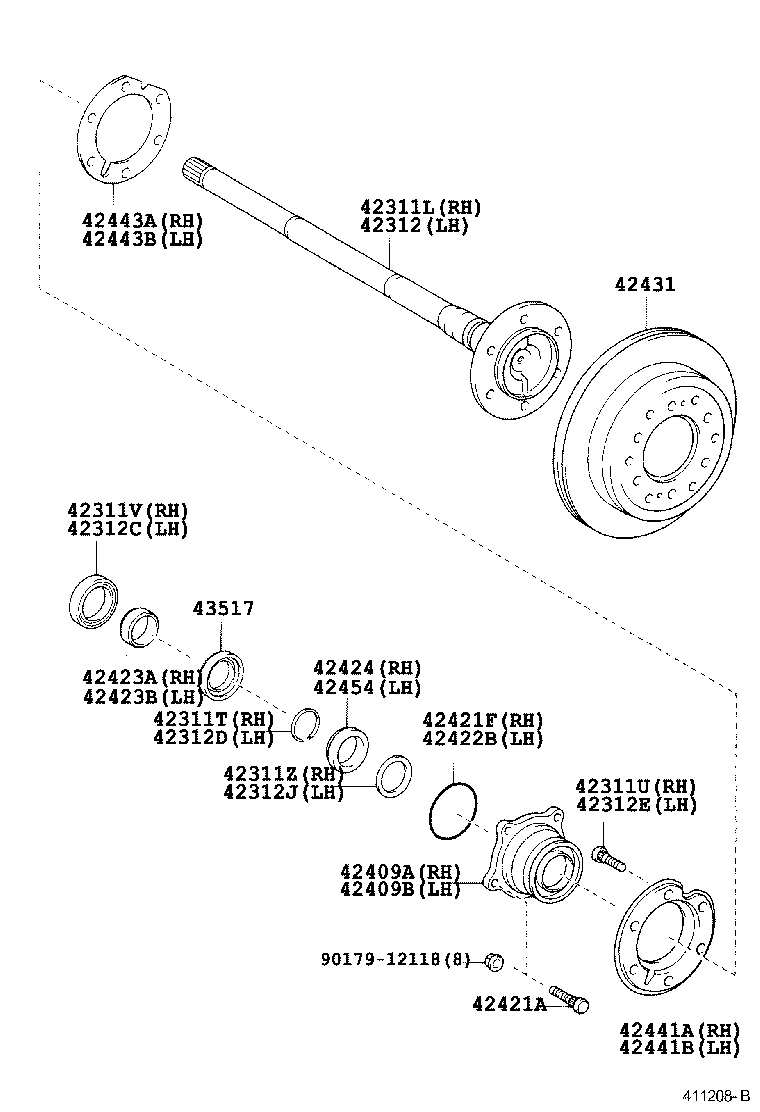 42443A(RH)
42443B(LH)

42311L(RH)
42312(LH)

42431

42311V(RH)
42312C(LH)

43517

42423A(RH)
42423B(LH)

42424(RH)
42454(LH)

42311T(RH)
42312D(LH)

42421F(RH)
42422B(LH)

42311Z(RH)
42312J(LH)

42311U(RH)
42312E(LH)

42409A(RH)
42409B(LH)

90179-12118(8)

42421A

42441A(RH)
42441B(LH)

411208-B