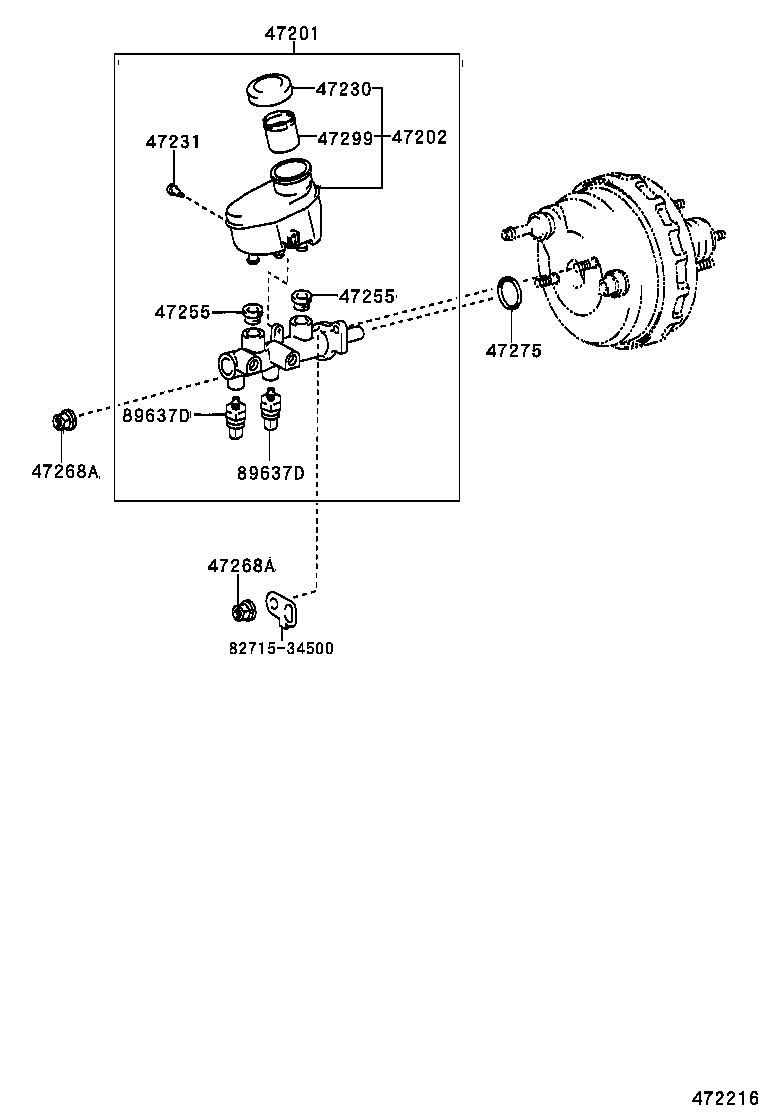 47201

47230

47299

47202

47231

47255

47255

47275

89637D

89637D

47268A

47268A

82715-34500

472216