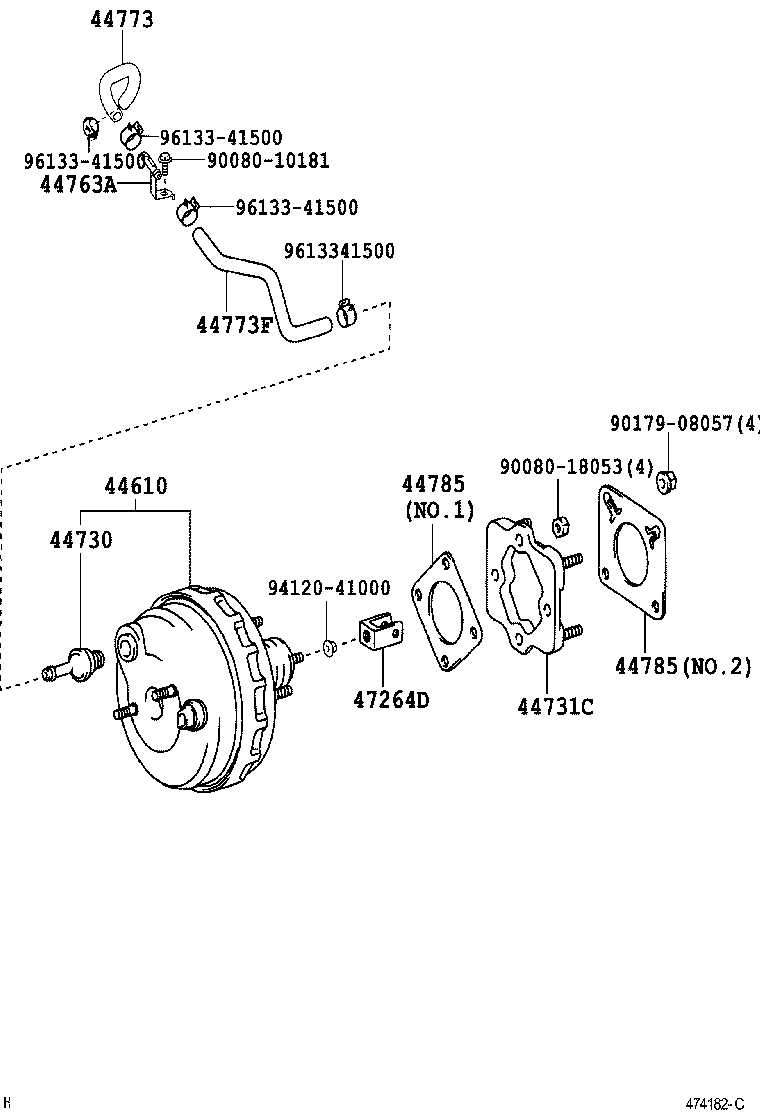 44773
96133-41500
96133-41500
90080-10181
44763A
96133-41500
9613341500
44773F
90179-08057(4)
90080-18053(4)
44610
44785
(NO.1)
44730
94120-41000
47264D
44731C
44785(NO.2)
H
474182-C