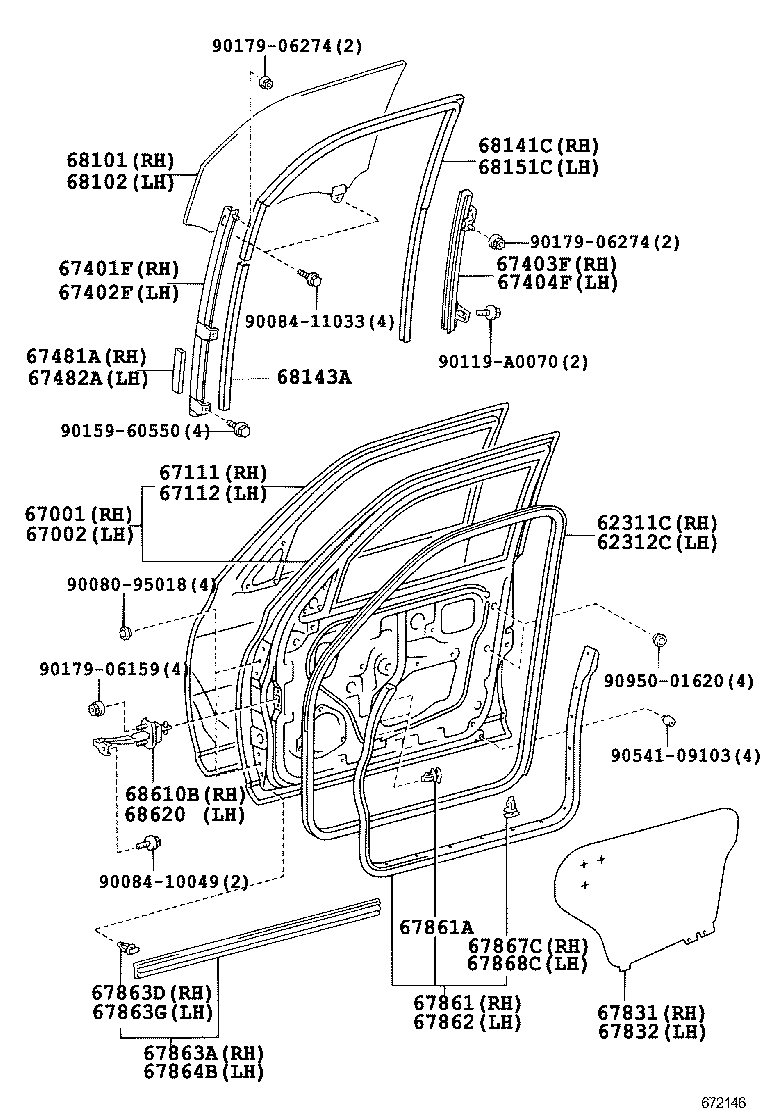 90179-06274(2)
68101(RH)
68102(LH)
68141C(RH)
68151C(LH)
90179-06274(2)
67401F(RH)
67402F(LH)
67403F(RH)
67404F(LH)
90084-11033(4)
67481A(RH)
67482A(LH)
68143A
90119-A0070(2)
90159-60550(4)
67111(RH)
67112(LH)
67001(RH)
67002(LH)
62311C(RH)
62312C(LH)
90080-95018(4)
90179-06159(4)
90950-01620(4)
90541-09103(4)
68610B(RH)
68620 (LH)
90084-10049(2)
67861A
67867C(RH)
67868C(LH)
67863D(RH)
67863G(LH)
67861(RH)
67862(LH)
67831(RH)
67832(LH)
67863A(RH)
67864B(LH)
672146