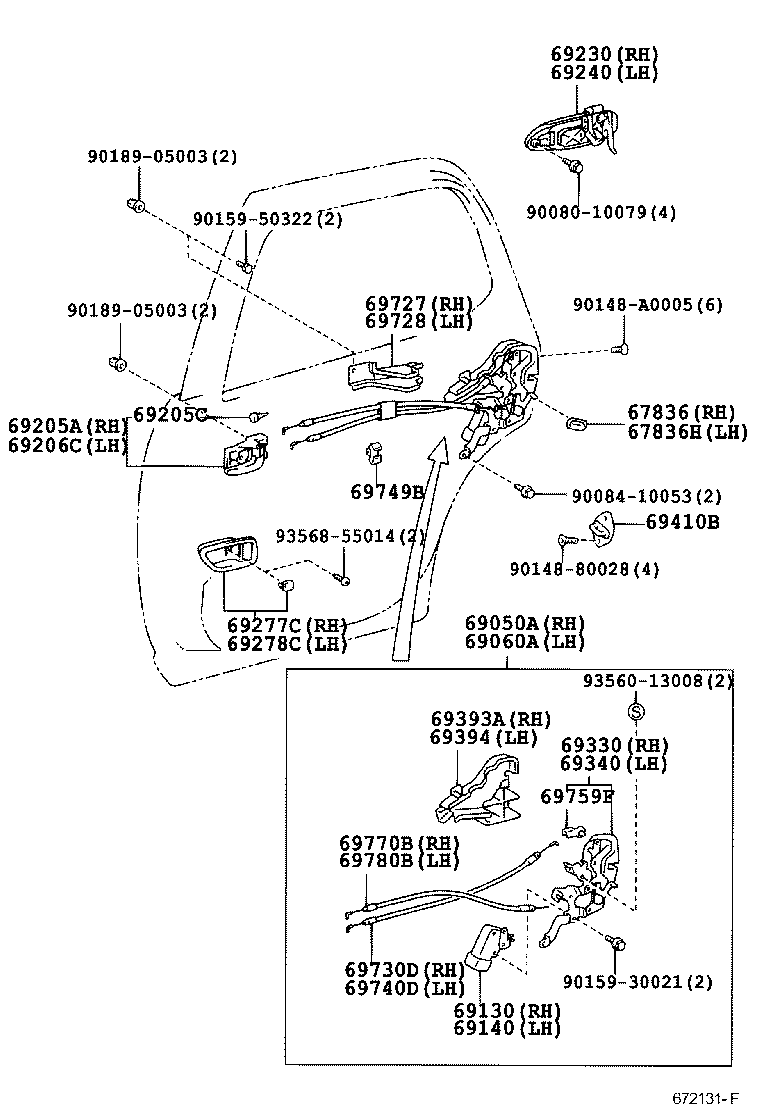 69230(RH)
69240(LH)

90189-05003(2)

90159-50322(2)

90080-10079(4)

90189-05003(2)

69727(RH)
69728(LH)

90148-A0005(6)

69205A(RH)
69206C(LH)

69205C

67836(RH)
67836H(LH)

69749B

90084-10053(2)

69410B

93568-55014(2)

90148-80028(4)

69277C(RH)
69278C(LH)

69050A(RH)
69060A(LH)

93560-13008(2)

69393A(RH)
69394(LH)

69330(RH)
69340(LH)

69759F

69770B(RH)
69780B(LH)

69730D(RH)
69740D(LH)

90159-30021(2)

69130(RH)
69140(LH)

672131-F