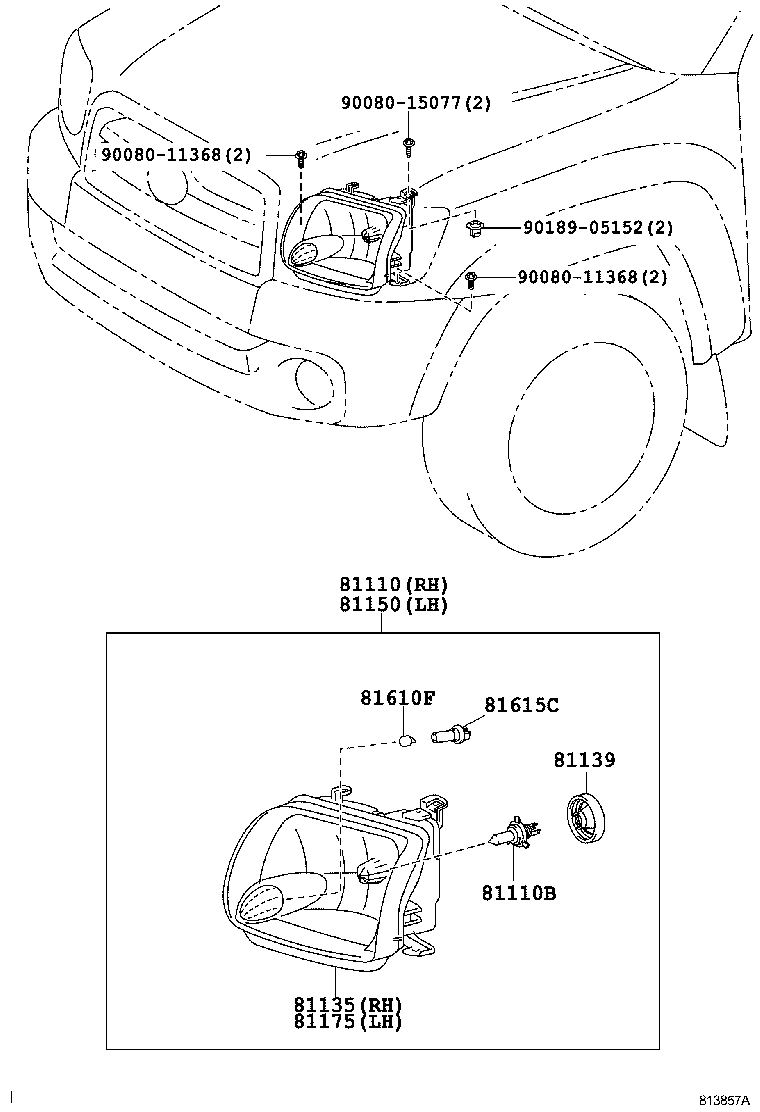 90080-15077(2)
90080-11368(2)
90189-05152(2)
90080-11368(2)

81110(RH)
81150(LH)

81610F
81615C
81139
81110B
81135(RH)
81175(LH)

813857A