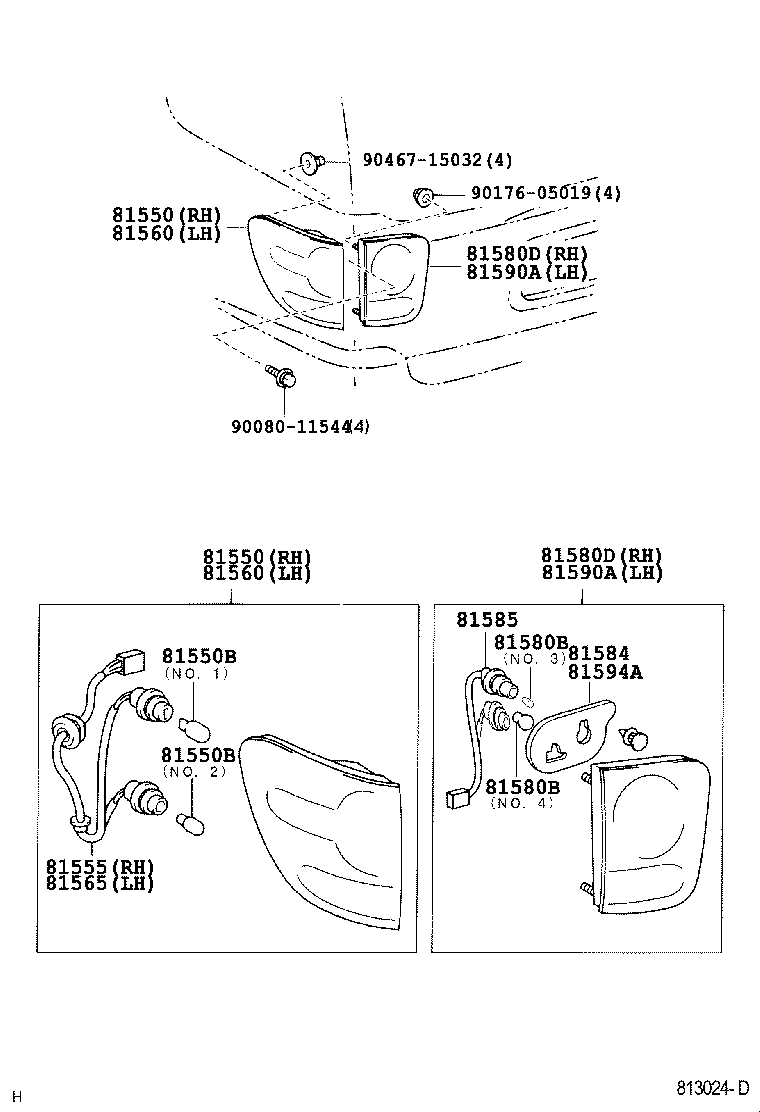 90467-15032(4)
90176-05019(4)
81550(RH)
81560(LH)
81580D(RH)
81590A(LH)
90080-11544(4)

81550(RH)
81560(LH)
81550B
(NO. 1)
81550B
(NO. 2)
81555(RH)
81565(LH)

81580D(RH)
81590A(LH)
81585
81580B
(NO. 3)
81584
81594A
81580B
(NO. 4)

H
813024-D