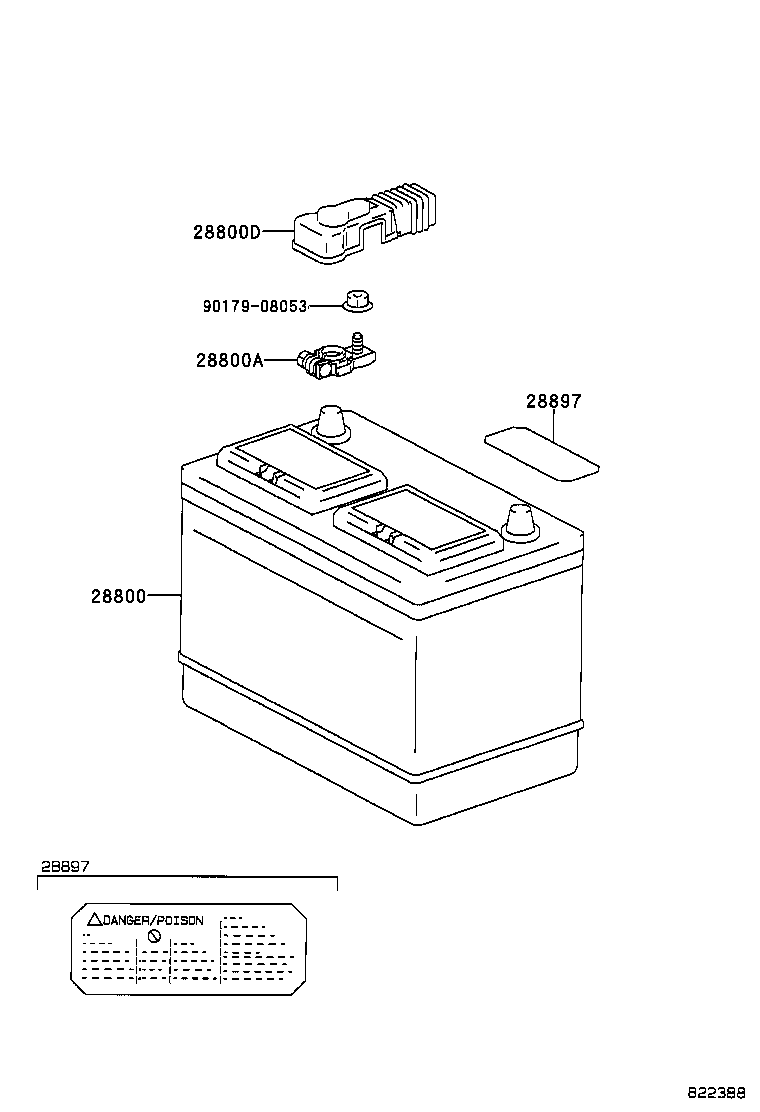 28800D

90179-08053

28800A

28897

28800

28897

DANGER/POISON

822388