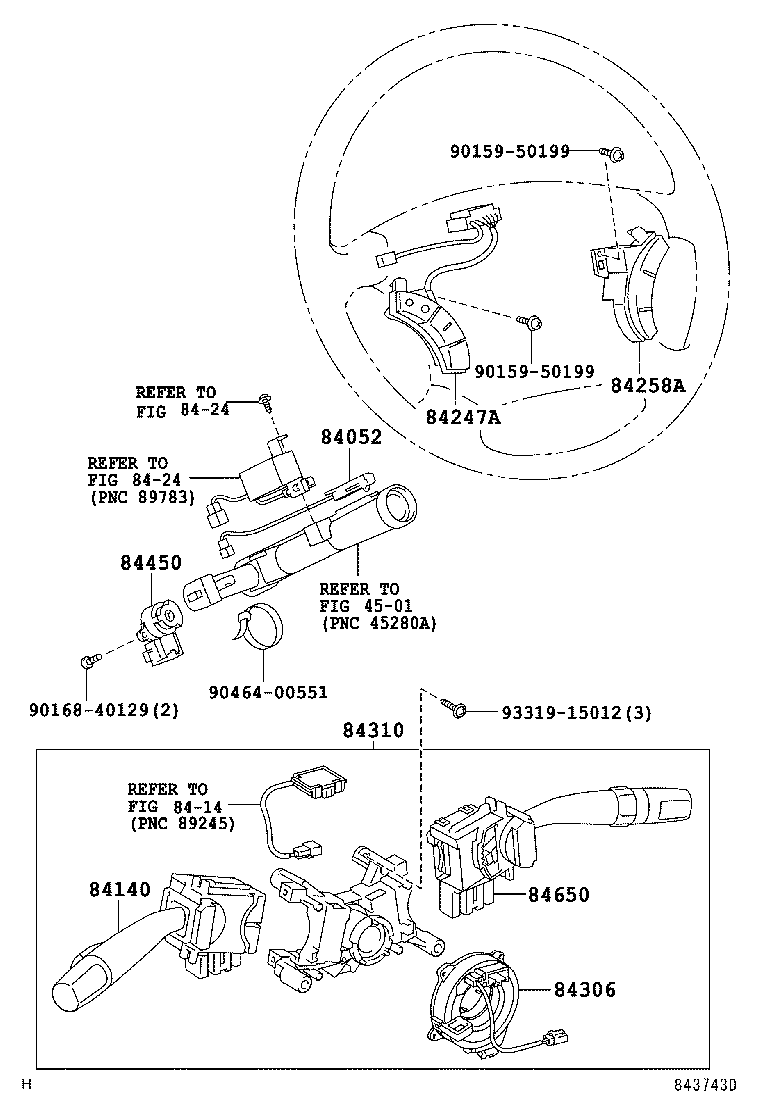 90159-50199

90159-50199

84258A

84247A

REFER TO
FIG 84-24

84052

REFER TO
FIG 84-24
(PNC 89783)

84450

REFER TO
FIG 45-01
(PNC 45280A)

90168-40129(2)

90464-00551

93319-15012(3)

84310

REFER TO
FIG 84-14
(PNC 89245)

84140

84650

84306

H

843743D