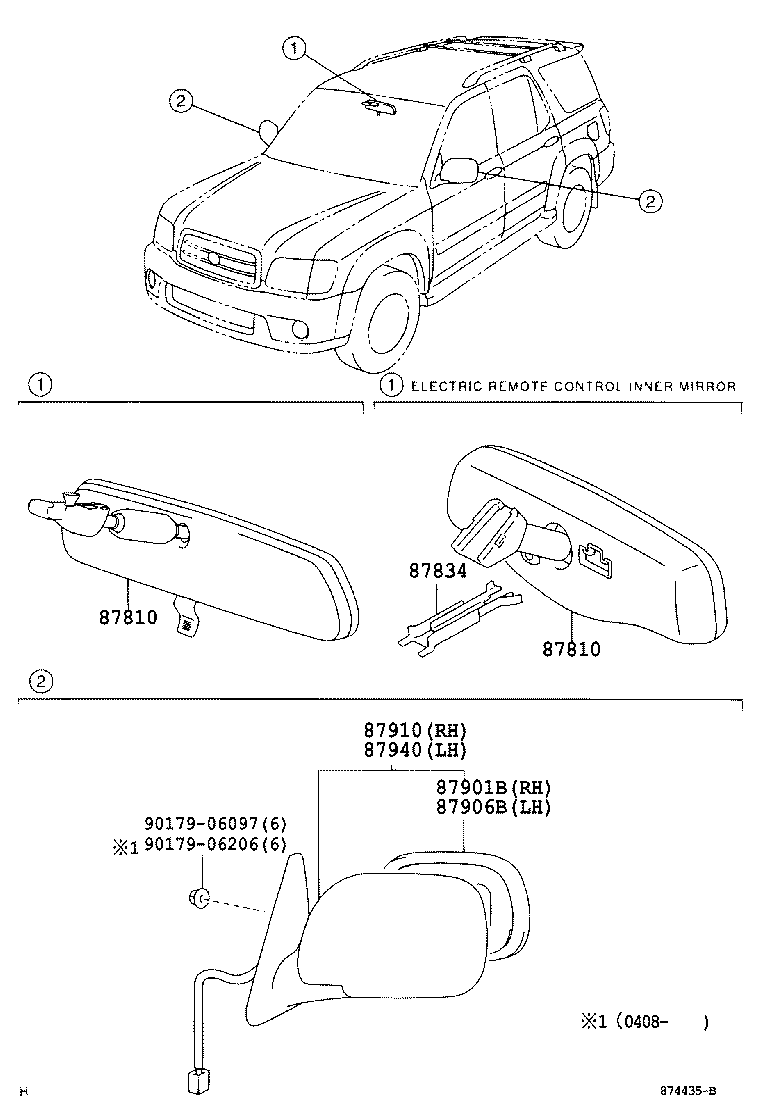 1
2
2

1

1 ELECTRIC REMOTE CONTROL INNER MIRROR

87810

87834

87810

2

87910(RH)
87940(LH)

87901B(RH)
87906B(LH)

90179-06097(6)
※1 90179-06206(6)

※1 (0408- )

H

874435-B