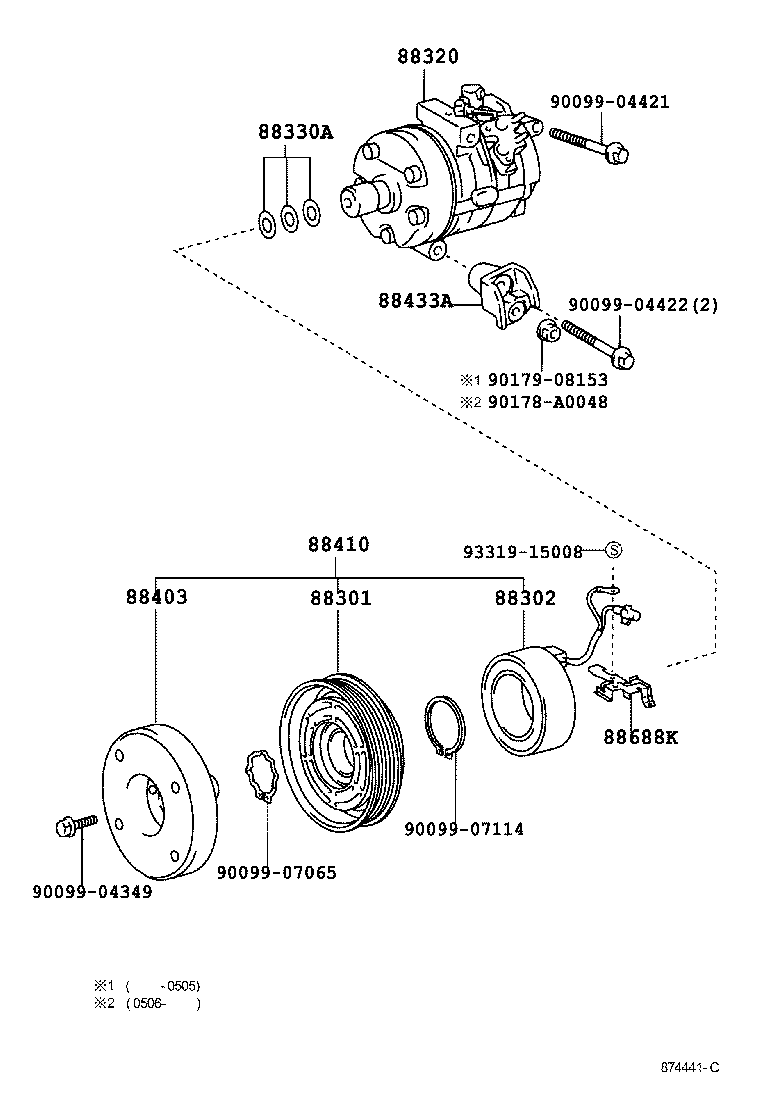 88320
90099-04421
88330A
88433A
90099-04422(2)
※1 90179-08153
※2 90178-A0048
88410
93319-15008 Ⓢ
88403
88301
88302
88688K
90099-07114
90099-07065
90099-04349
※1 ( -0505)
※2 (0506- )
874441-C