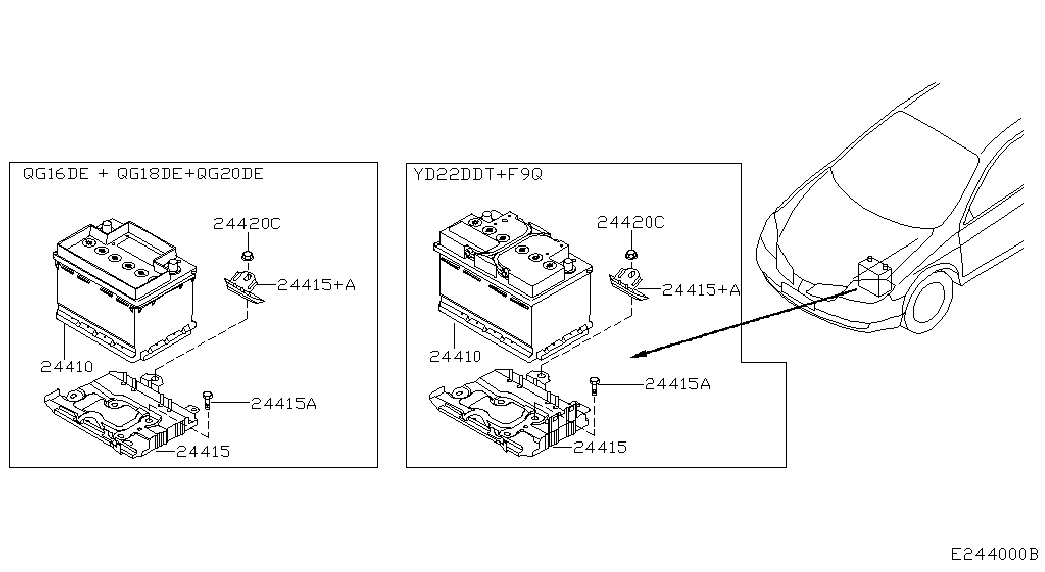 QG16DE + QG18DE+QG20DE

24420C
24415+A
24410
24415A
24415

YD22DDT+F9Q

24420C
24415+A
24410
24415A
24415

E244000B