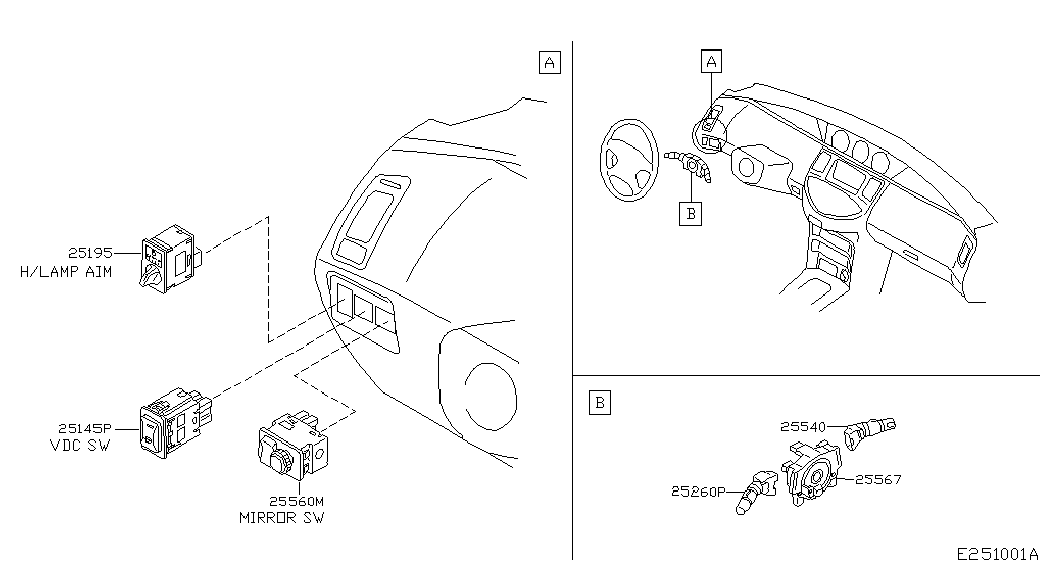 A

25195
H/LAMP AIM

25145P
VDC SW

25560M
MIRROR SW

A

B

B

25540

25567

25260P

E251001A