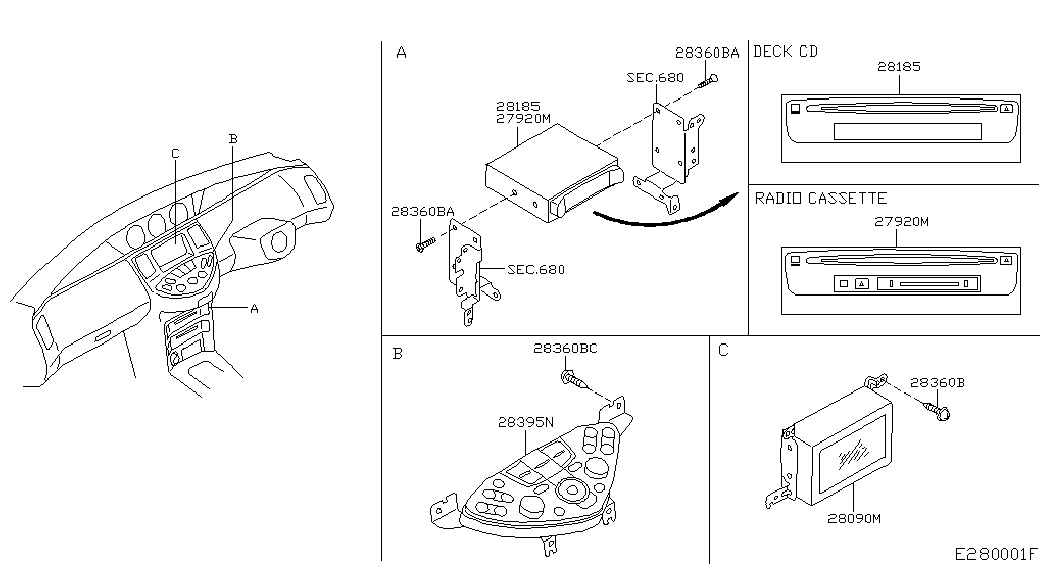 C
B
A

A
28360BA
SEC.680
28185
27920M
28360BA
SEC.680

DECK CD
28185

RADIO CASSETTE
27920M

B
28360BC
28395N

C
28360B
28090M

E280001F