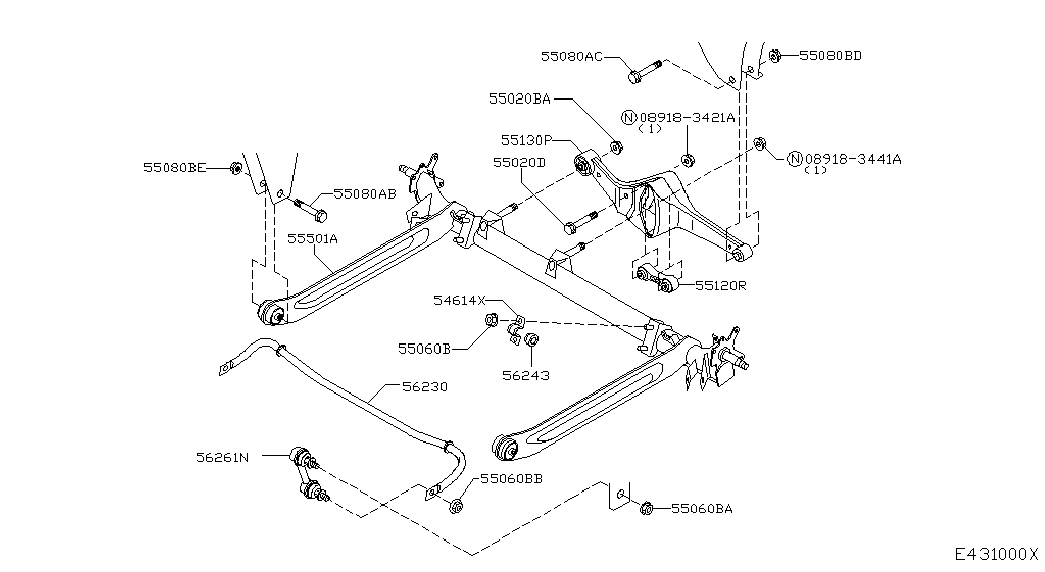 55080AC
55080BD
55020BA
Ⓝ08918-3421A
(1)
55130P
Ⓝ08918-3441A
(1)
55080BE
55020D
55080AB
55501A
55120R
54614X
55060B
56243
56230
56261N
55060BB
55060BA
E431000X