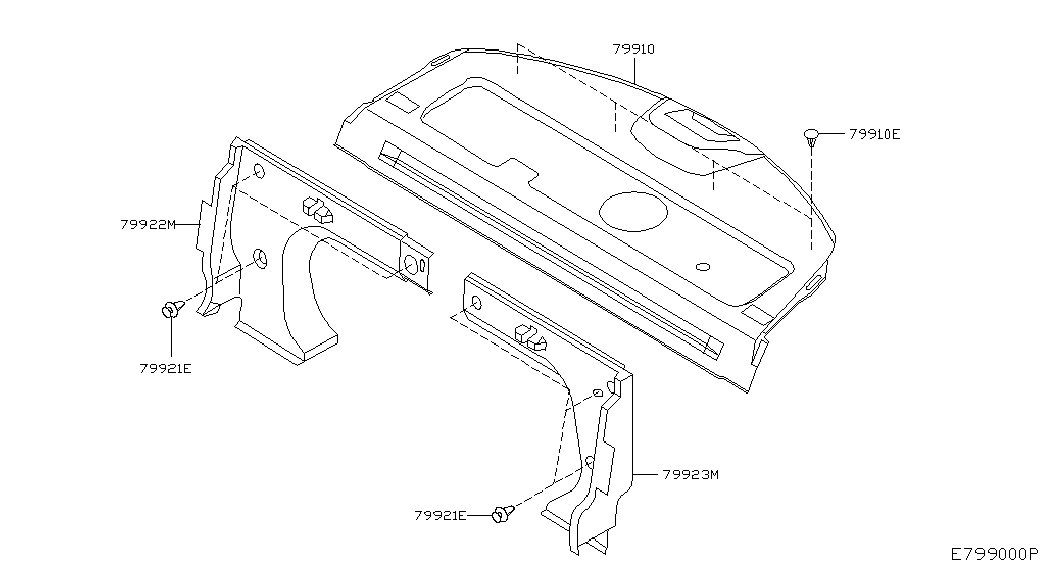 79910
79910E
79922M
79921E
79923M
79921E
E799000P