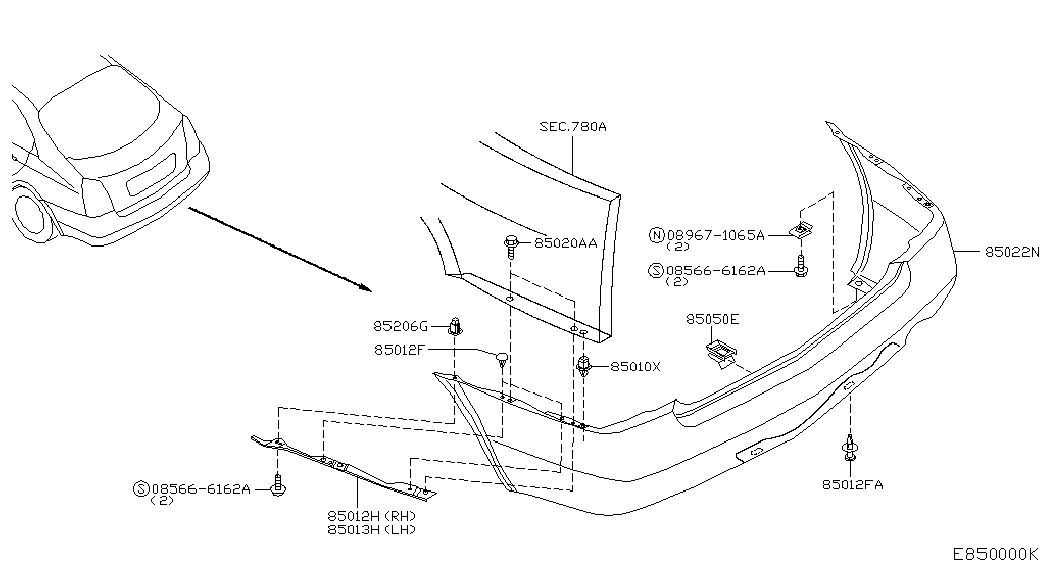 SEC.780A
85020AA
Ⓝ08967-1065A
(2)
Ⓢ08566-6162A
(2)
85022N
85206G
85012F
85050E
85010X
Ⓢ08566-6162A
(2)
85012H (RH)
85013H (LH)
85012FA
E850000K