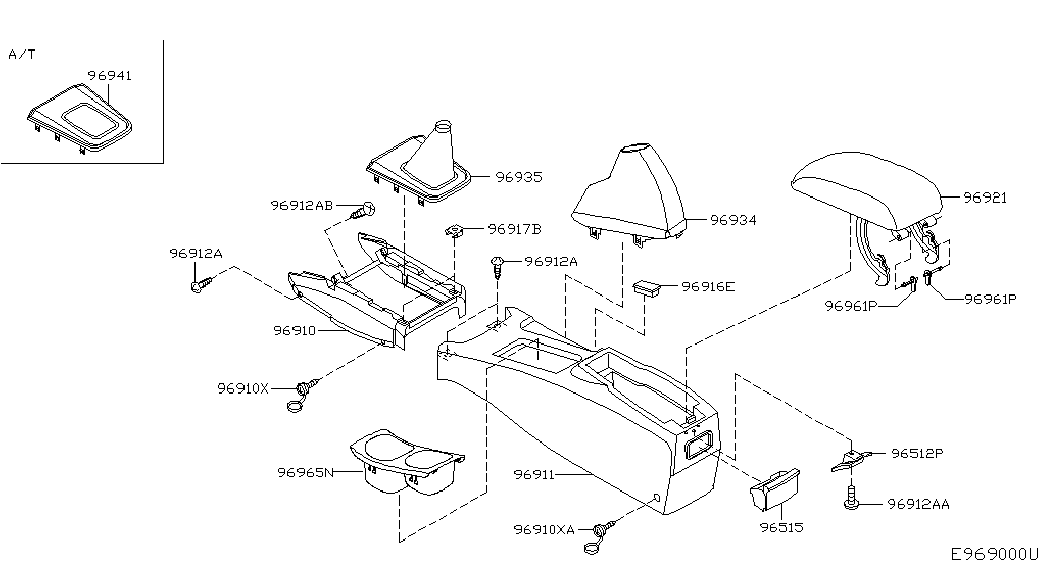 A/T
96941
96935
96912AB
96917B
96934
96921
96912A
96912A
96916E
96961P
96961P
96910
96910X
96965N
96911
96512P
96912AA
96910XA
96515
E969000U