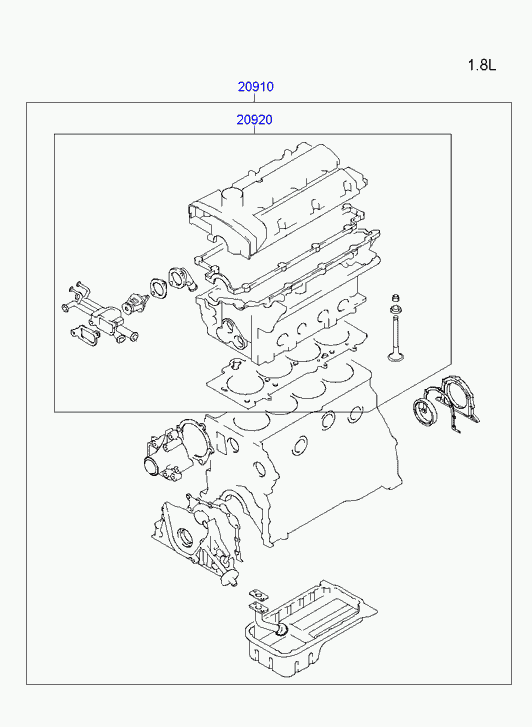 1.8L

20910

20920