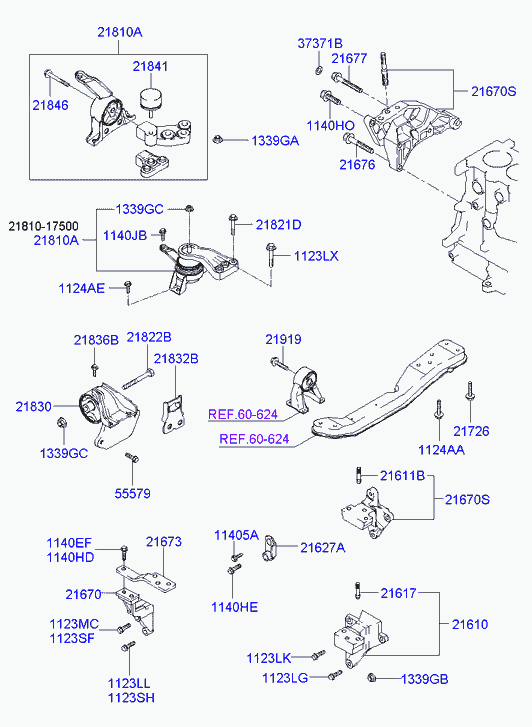 21810A
21841
21846
1339GA
37371B
21677
21670S
1140HO
21676
21810-17500
21810A
1339GC
1140JB
21821D
1123LX
1124AE
21836B
21822B
21832B
21830
1339GC
55579
21919
REF.60-624
REF.60-624
21726
1124AA
21611B
21670S
1140EF
1140HD
21673
21670
1123MC
1123SF
1123LL
1123SH
11405A
21627A
1140HE
21617
21610
1123LK
1123LG
1339GB