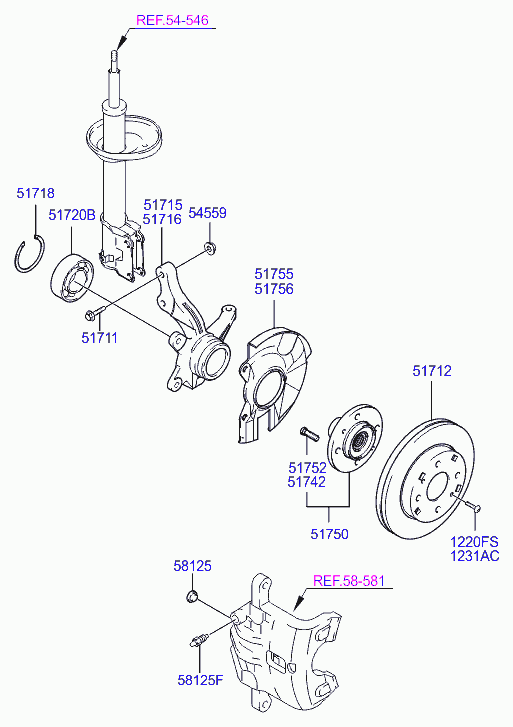 REF.54-546

51718

51720B

51715
51716

54559

51711

51755
51756

51712

51752
51742

51750

1220FS
1231AC

58125

REF.58-581

58125F