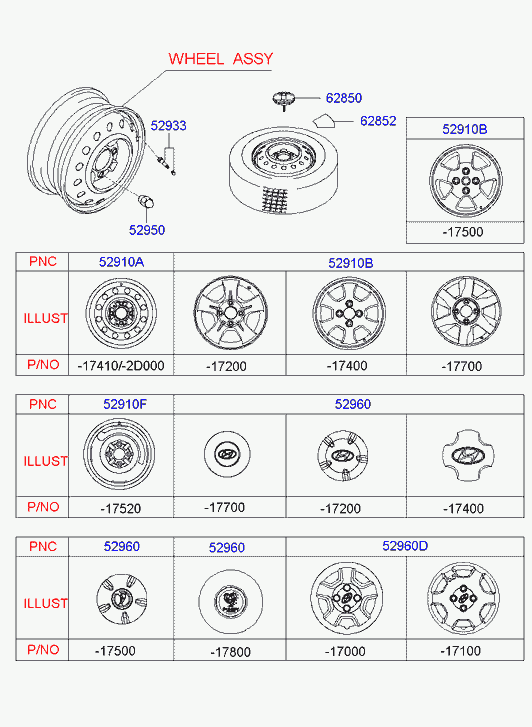 WHEEL ASSY

52933

52950

62850

62852

52910B

-17500

| PNC | 52910A | 52910B | | |
|---|---|---|---|---|
| ILLUST | | | | |
| P/NO | -17410/-2D000 | -17200 | -17400 | -17700 |

| PNC | 52910F | 52960 | | |
|---|---|---|---|---|
| ILLUST | | | | |
| P/NO | -17520 | -17700 | -17200 | -17400 |

| PNC | 52960 | 52960 | 52960D | |
|---|---|---|---|---|
| ILLUST | | | | |
| P/NO | -17500 | -17800 | -17000 | -17100 |