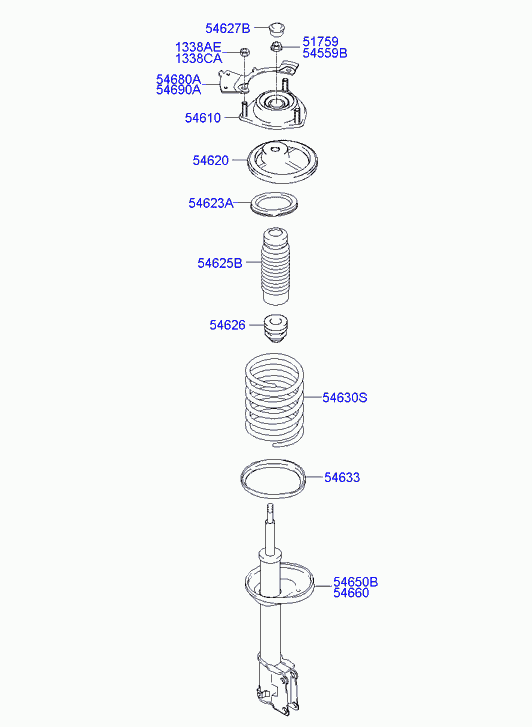 54627B
1338AE
1338CA
51759
54559B
54680A
54690A
54610
54620
54623A
54625B
54626
54630S
54633
54650B
54660