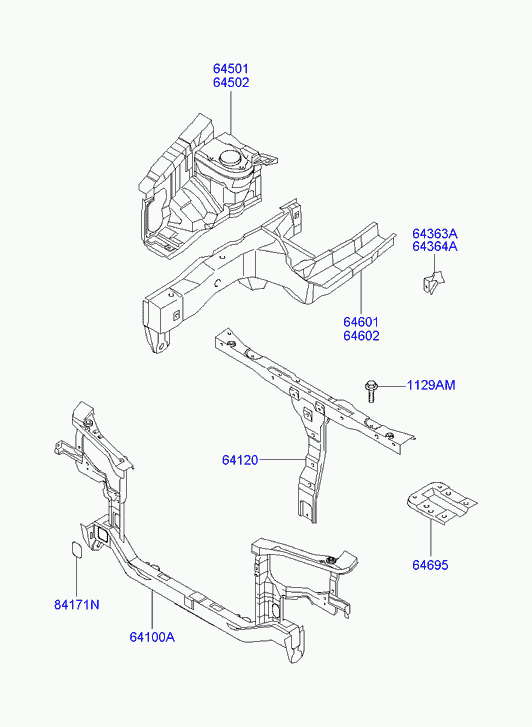 64501
64502

64363A
64364A

64601
64602

1129AM

64120

64695

84171N

64100A