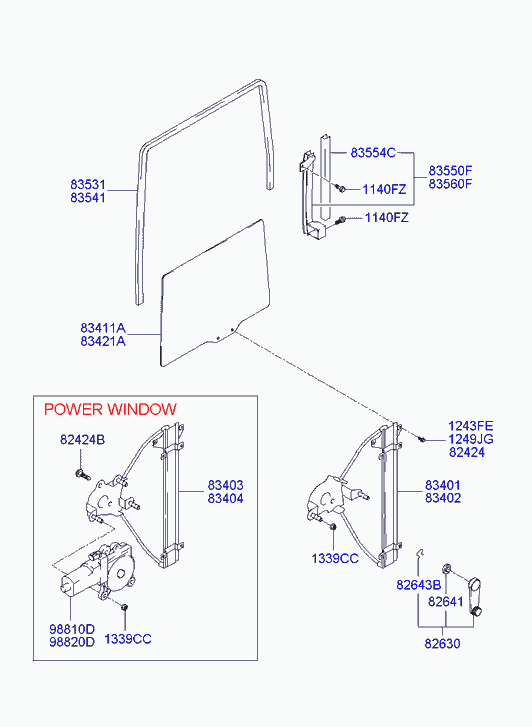 83531
83541

83554C
83550F
83560F
1140FZ
1140FZ

83411A
83421A

POWER WINDOW
82424B
83403
83404
98810D
98820D
1339CC

1243FE
1249JG
82424
83401
83402
1339CC
82643B
82641
82630