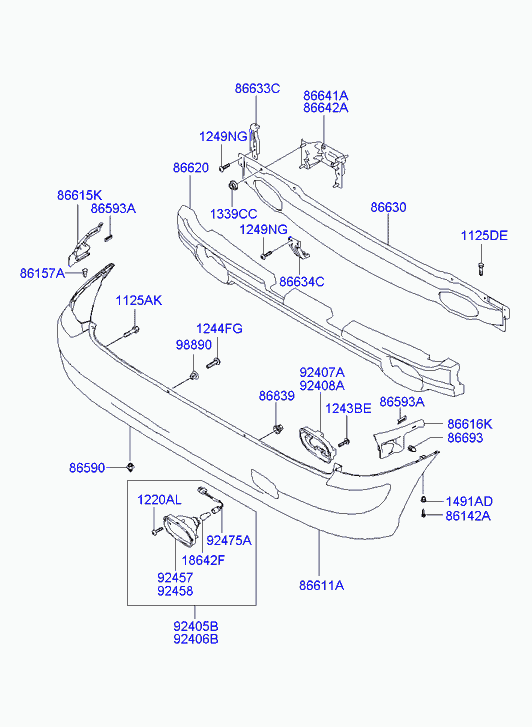 86633C
86641A
86642A
1249NG
86620
86615K
86593A
1339CC
86630
1249NG
1125DE
86157A
86634C
1125AK
1244FG
98890
92407A
92408A
86839
1243BE
86593A
86616K
86693
86590
1220AL
1491AD
86142A
92475A
18642F
92457
92458
86611A
92405B
92406B