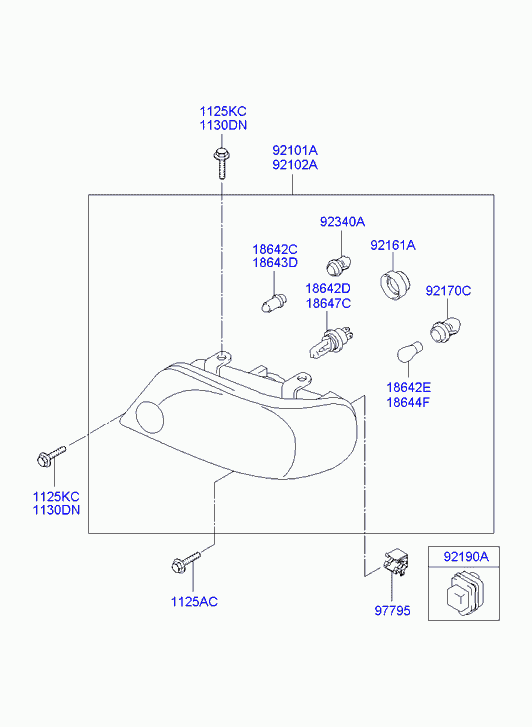 1125KC
1130DN

92101A
92102A

92340A

18642C
18643D

92161A

18642D
18647C

92170C

18642E
18644F

1125KC
1130DN

1125AC

97795

92190A