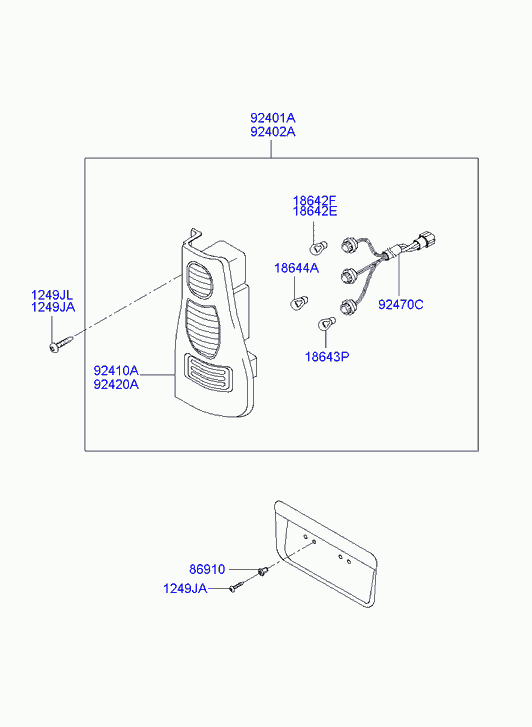 92401A
92402A

18642F
18642E

18644A

1249JL
1249JA

92470C

18643P

92410A
92420A

86910

1249JA