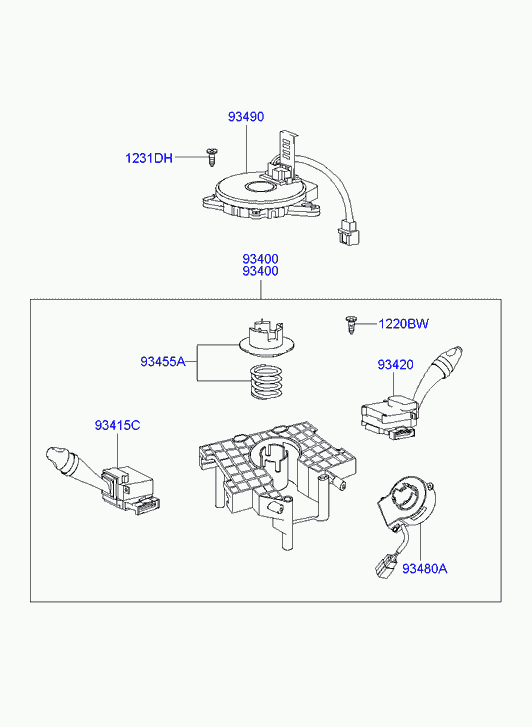 93490
1231DH
93400
93400
1220BW
93455A
93420
93415C
93480A