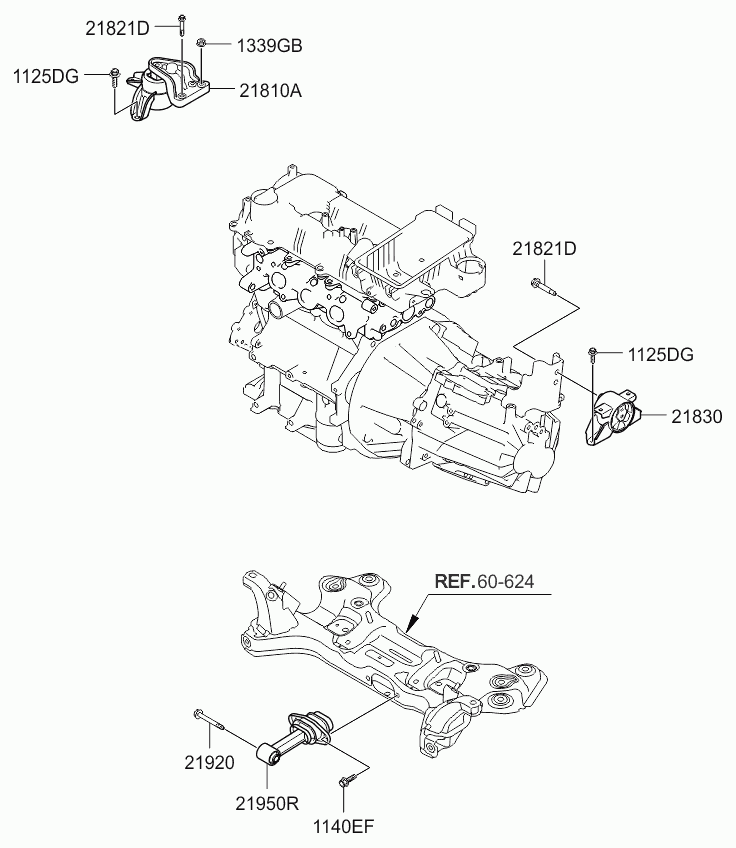 21821D
1339GB
1125DG
21810A
21821D
1125DG
21830
REF.60-624
21920
21950R
1140EF