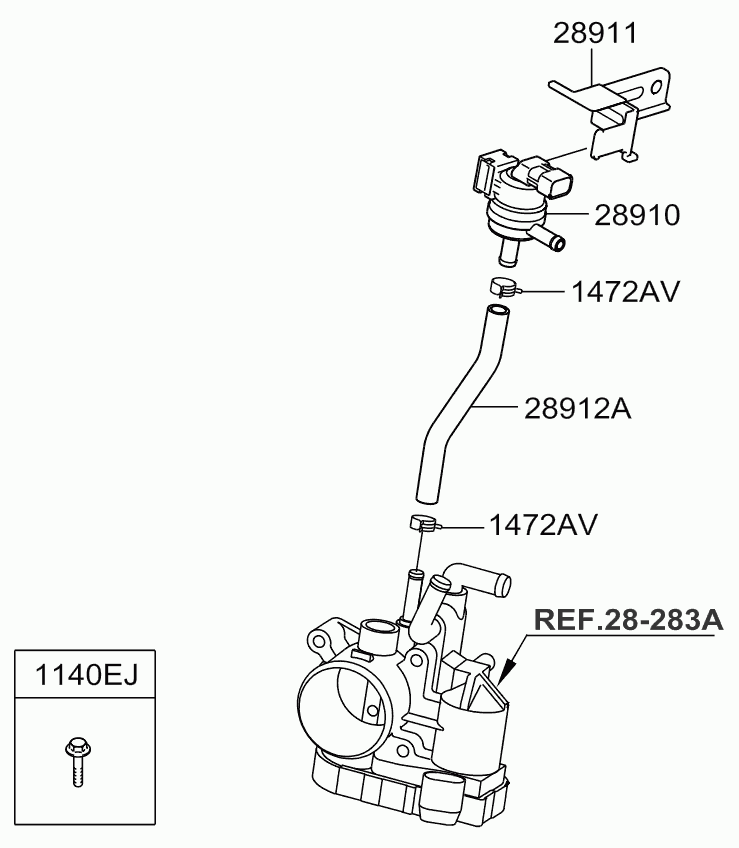 28911

28910

1472AV

28912A

1472AV

REF.28-283A

1140EJ