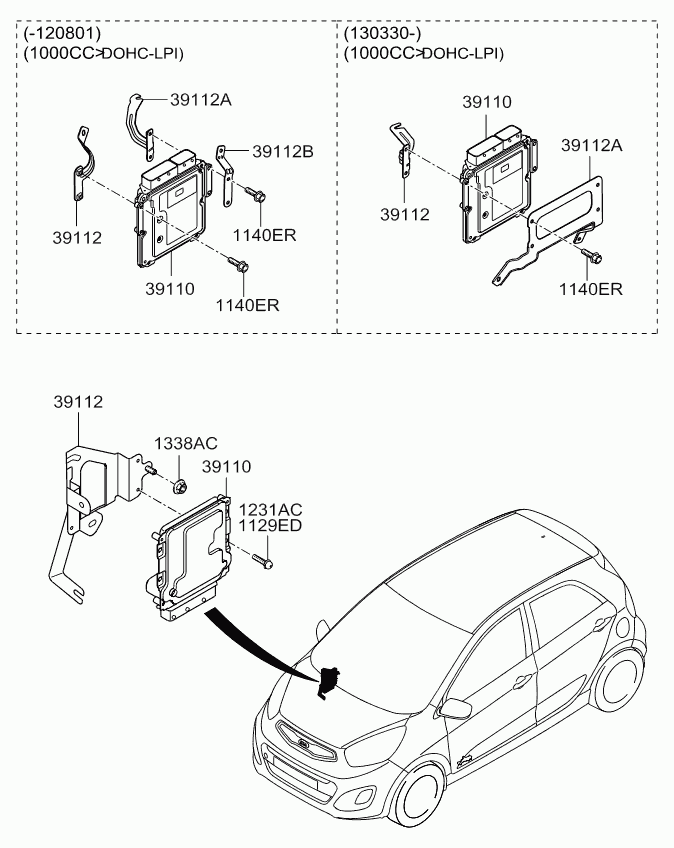 (-120801)
(1000CC>DOHC-LPI)

39112A
39112B
39112
1140ER
39110
1140ER

(130330-)
(1000CC>DOHC-LPI)

39110
39112A
39112
1140ER

39112
1338AC
39110
1231AC
1129ED