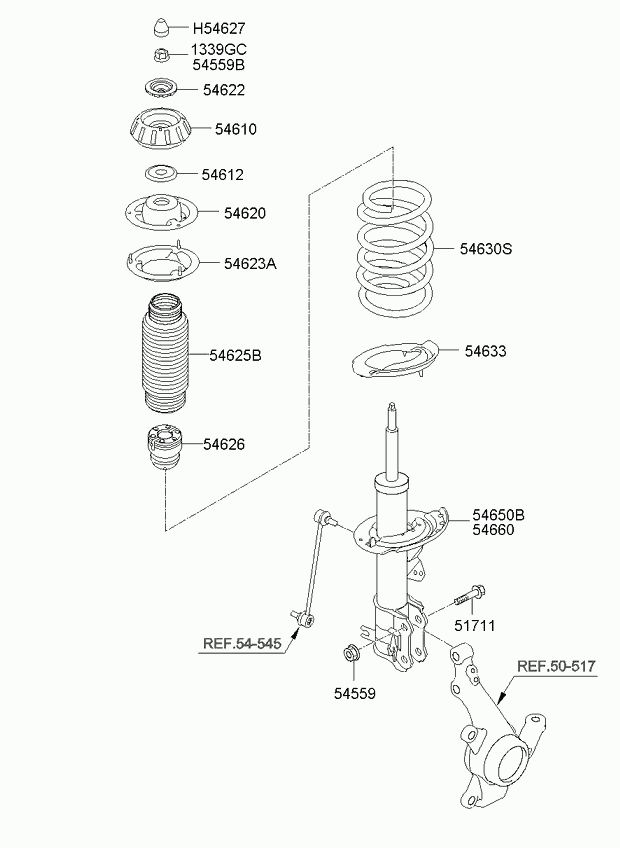 H54627
1339GC
54559B
54622
54610
54612
54620
54623A
54625B
54626
54630S
54633
54650B
54660
51711
REF.54-545
54559
REF.50-517