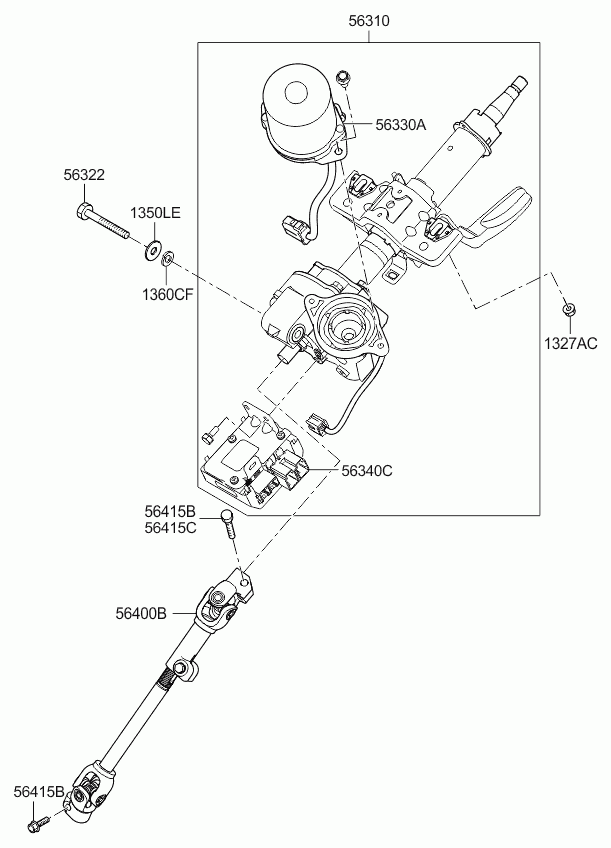 56310

56330A

56322

1350LE

1360CF

1327AC

56340C

56415B
56415C

56400B

56415B